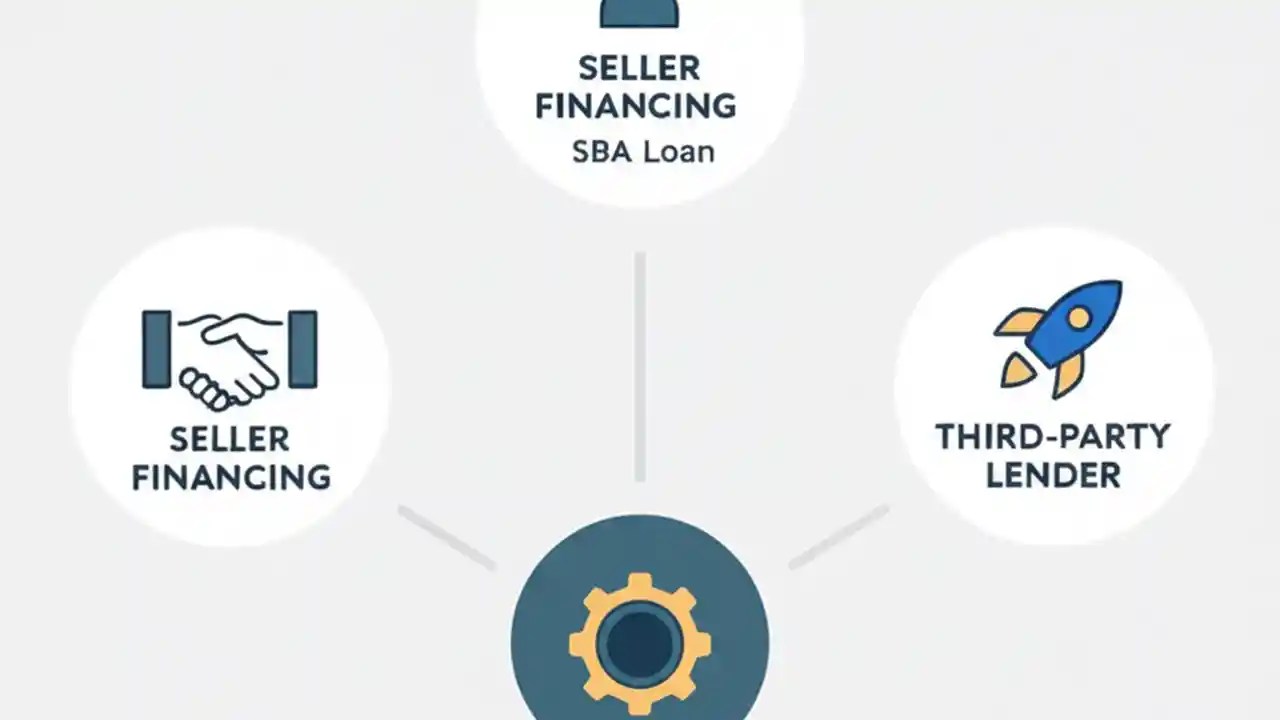 SELLER FINANCING
SBA Loan

SELLER FINANCING

THIRD-PARTY LENDER