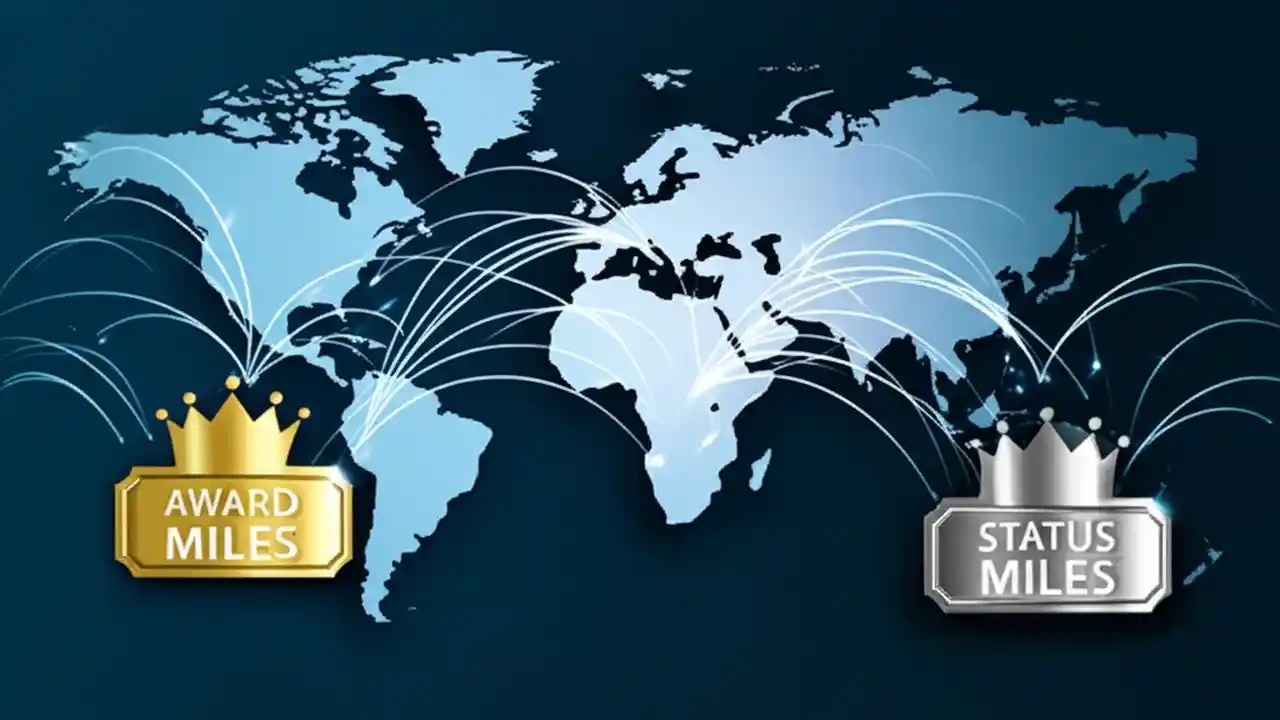 AWARD MILES

STATUS MILES