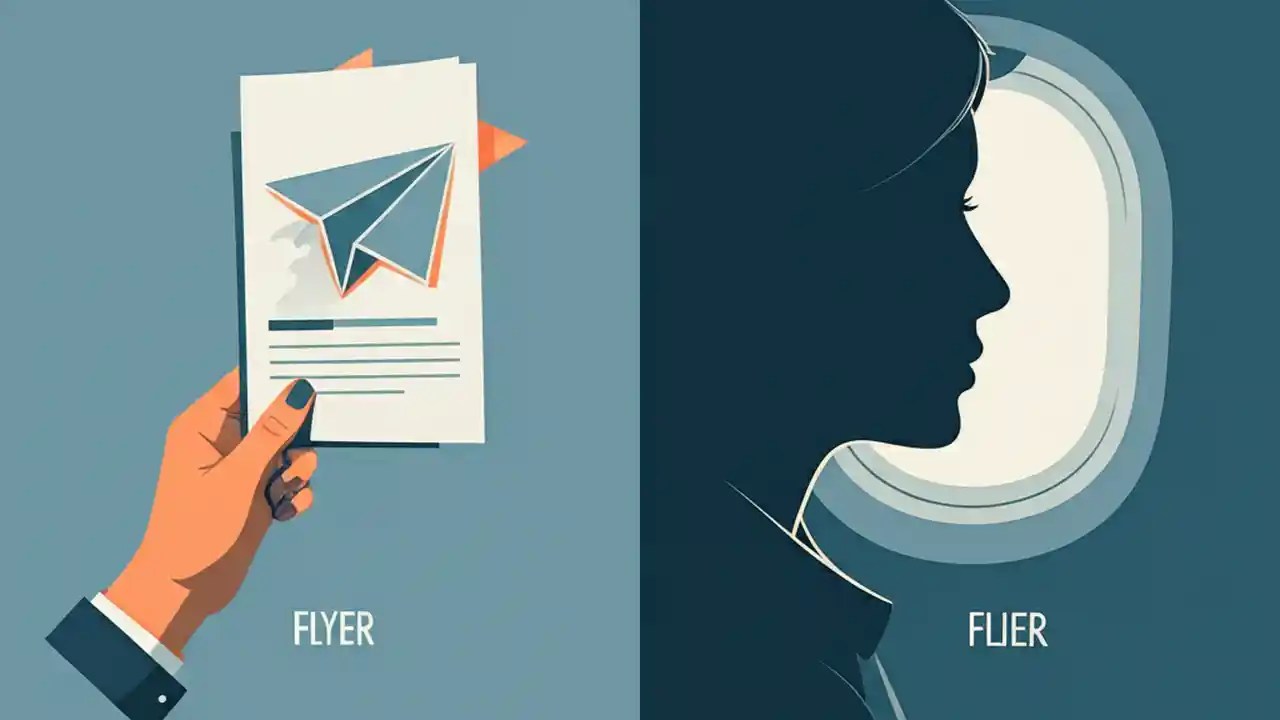 FLYER

FLIER