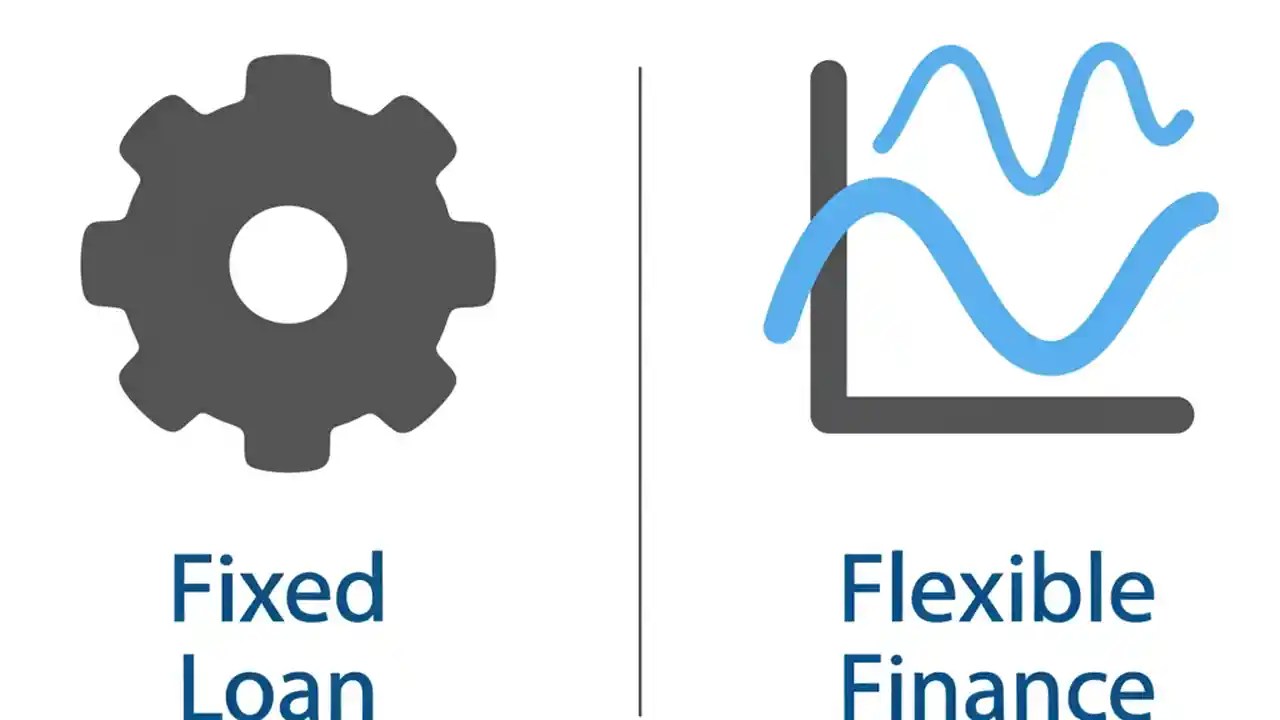 Fixed Loan

Flexible Finance