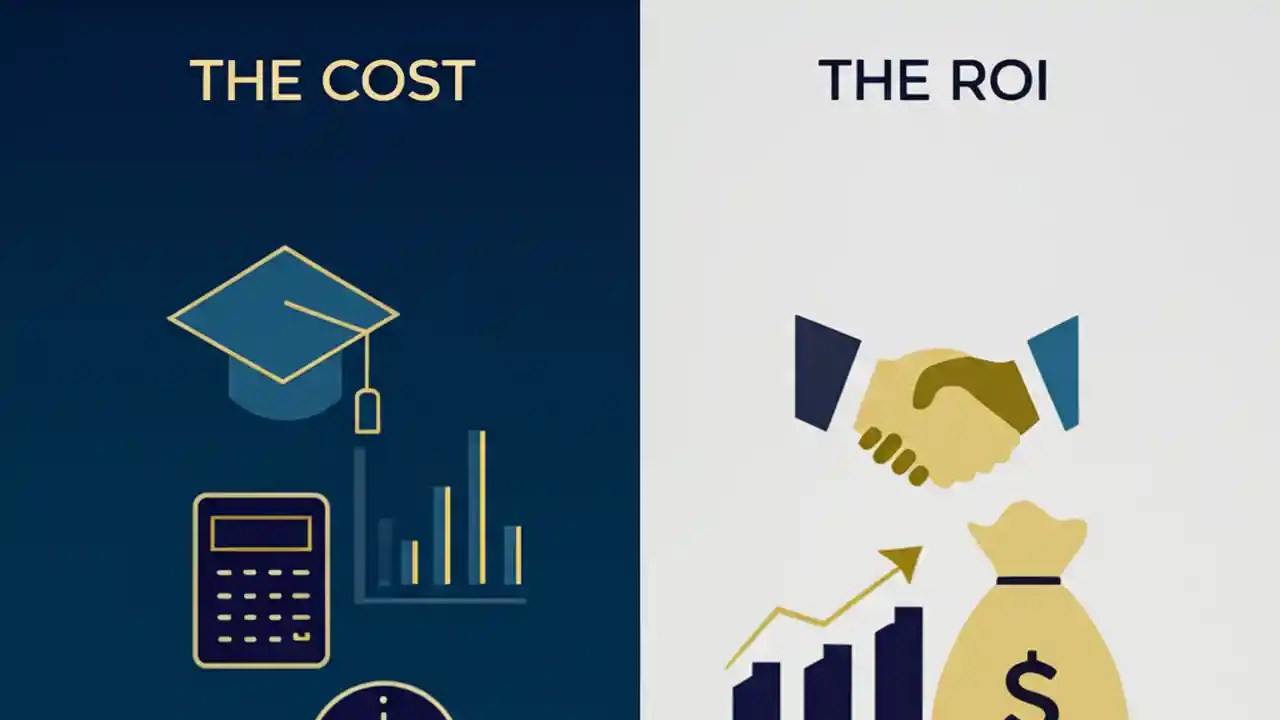 THE COST

THE ROI

$