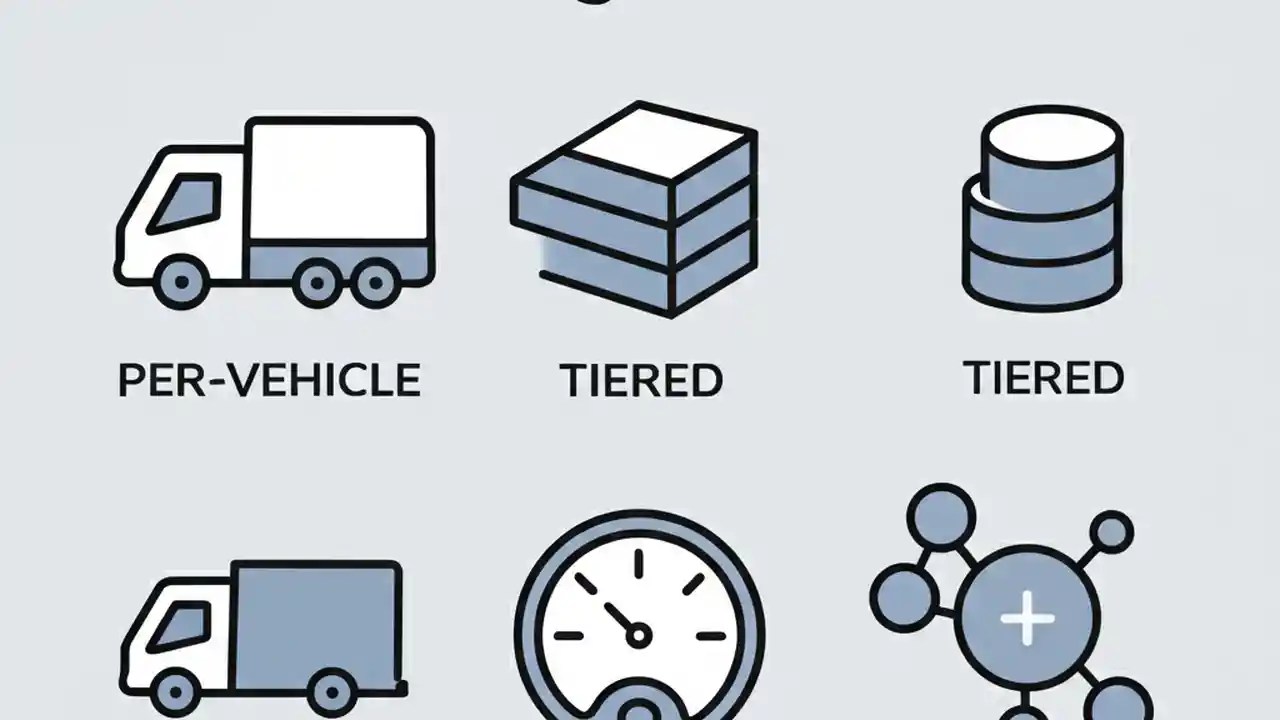 PER-VEHICLE

TIERED

TIERED