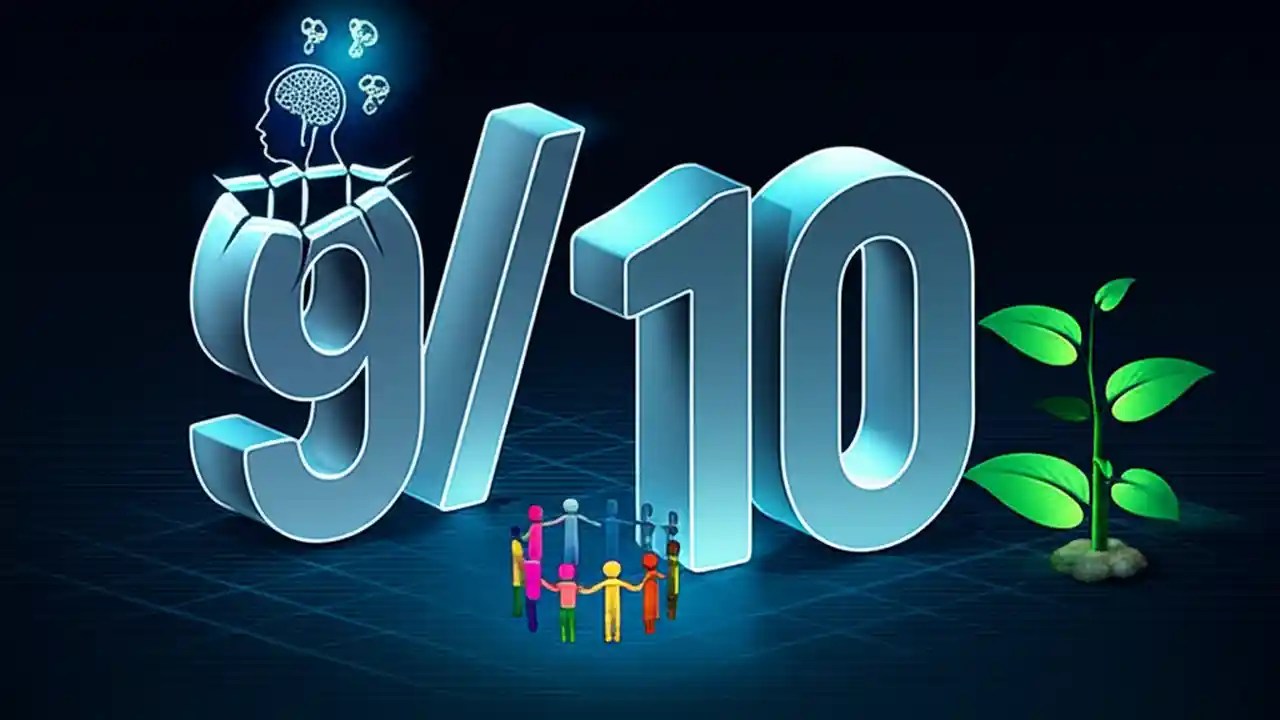 9/10