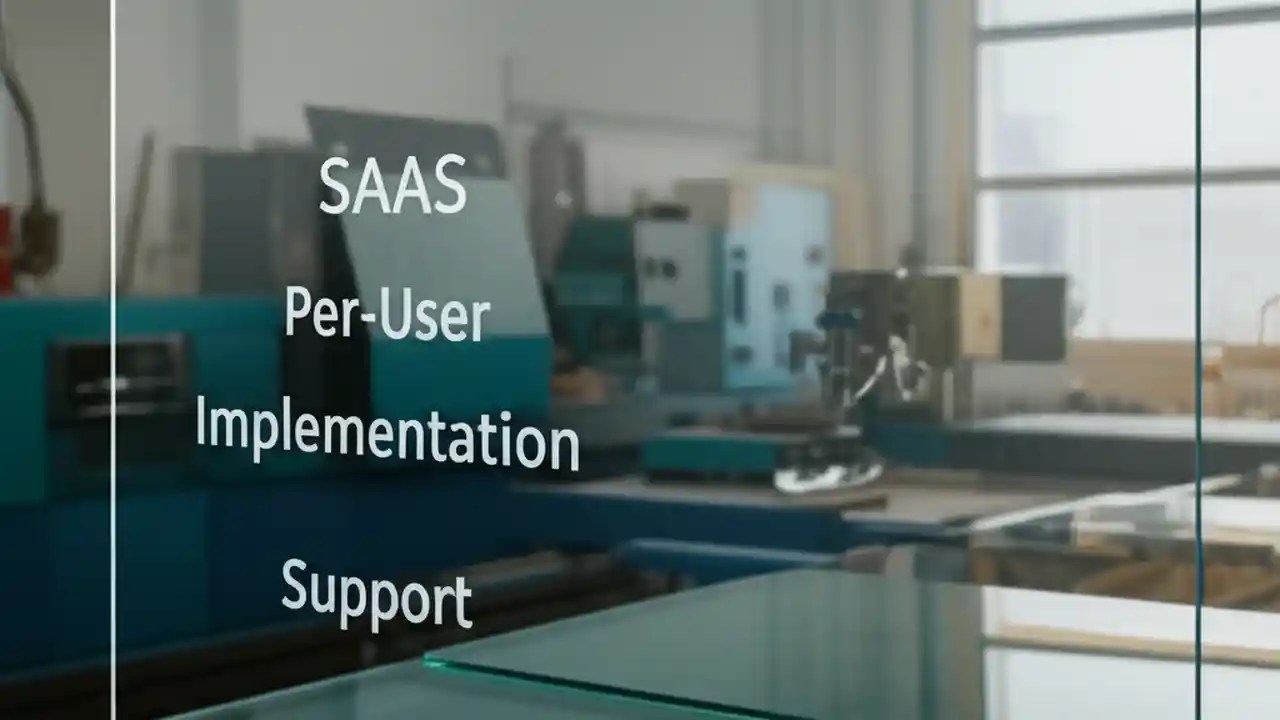 SAAS

Per-User

Implementation

Support