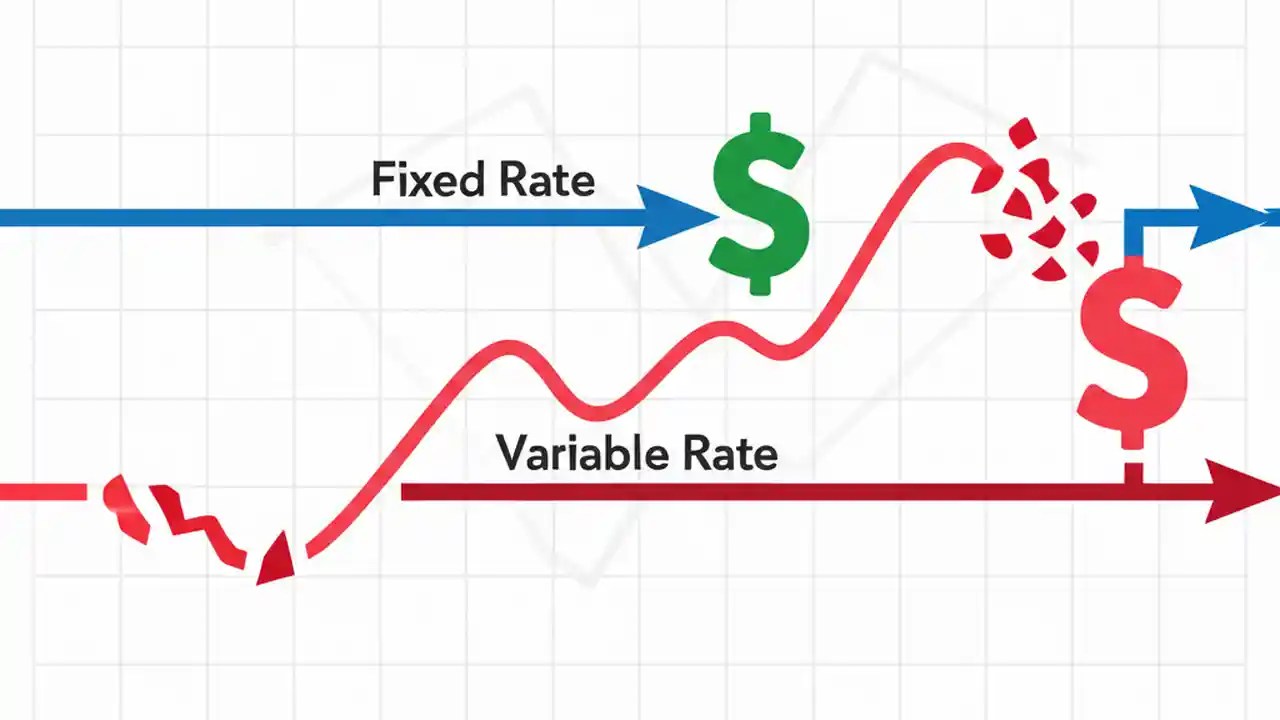 Fixed Rate
$
$
Variable Rate