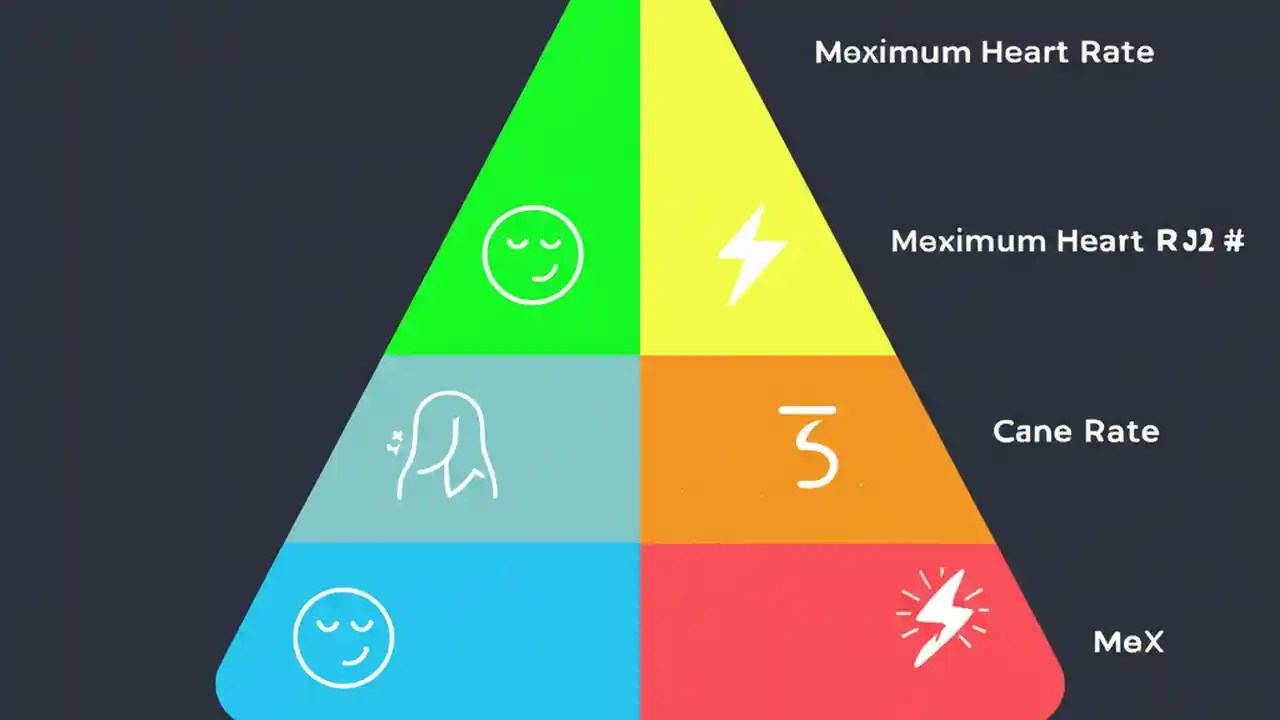 Meximum Heart Rate

Meximum Heart RJ2 #

5

Cane Rate

MeX