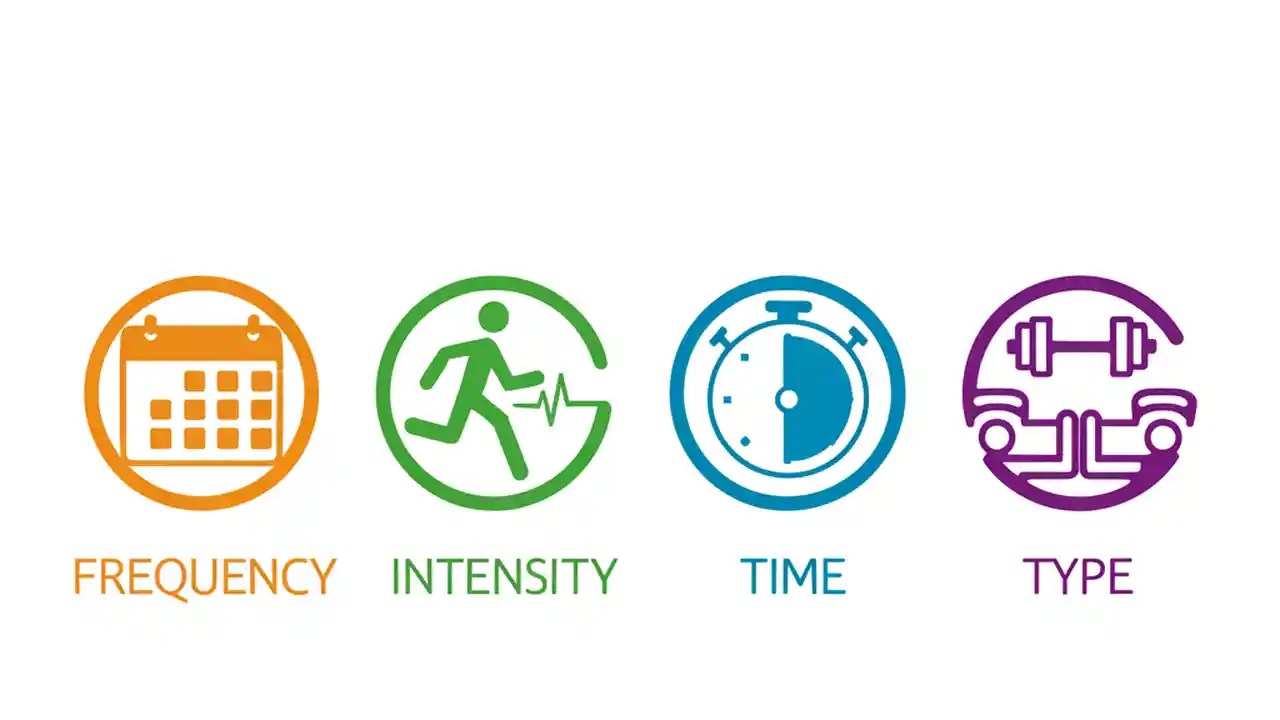 FREQUENCY INTENSITY TIME TYPE