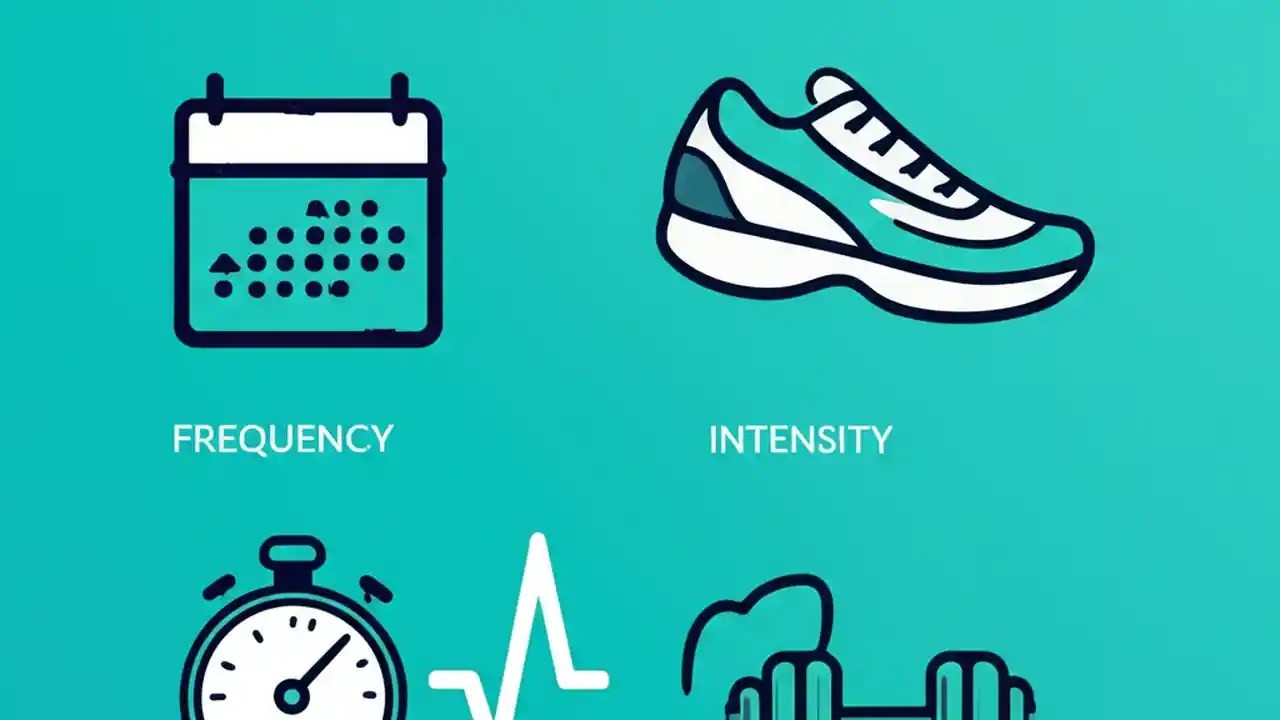 FREQUENCY

INTENSITY