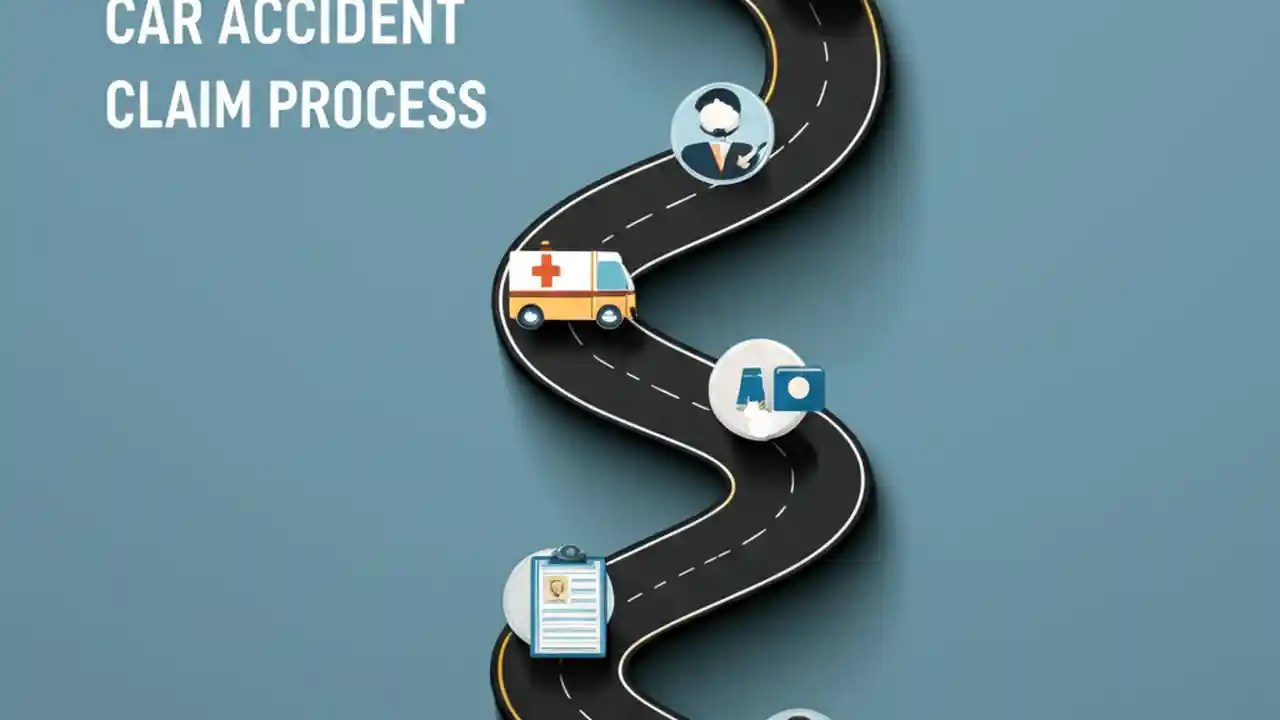 CAR ACCIDENT
CLAIM PROCESS