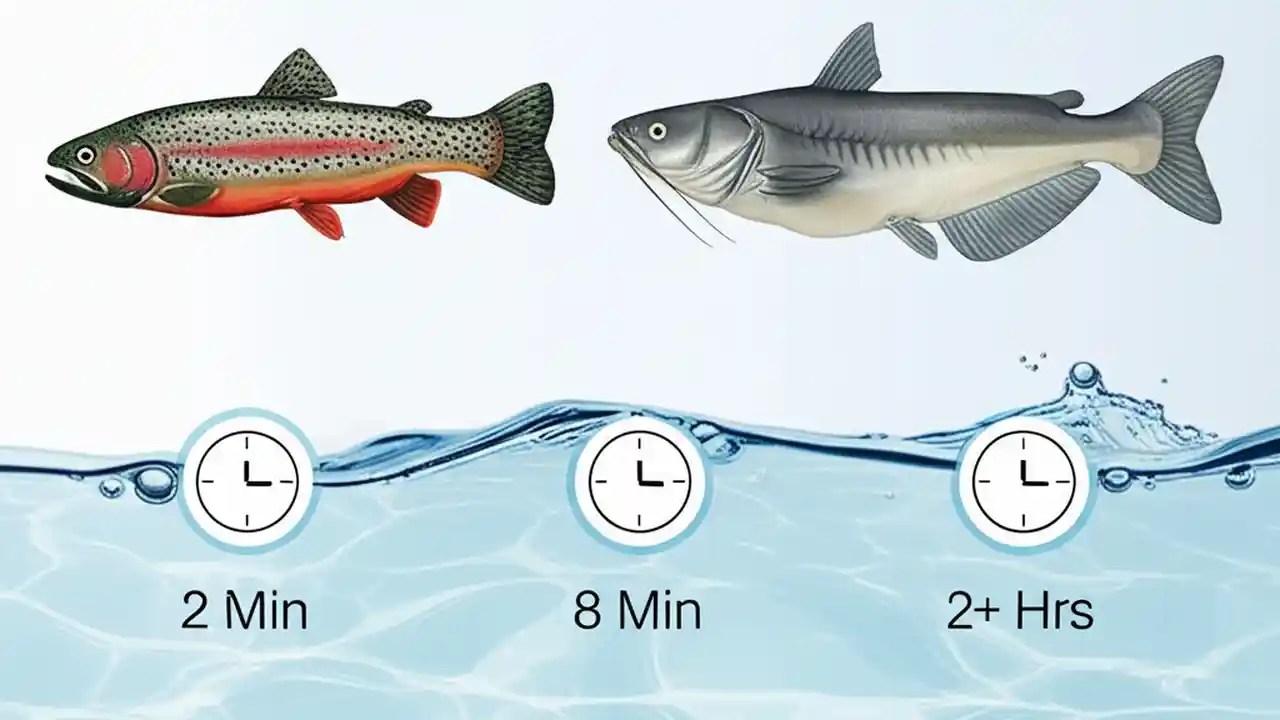 2 Min

8 Min

2+ Hrs