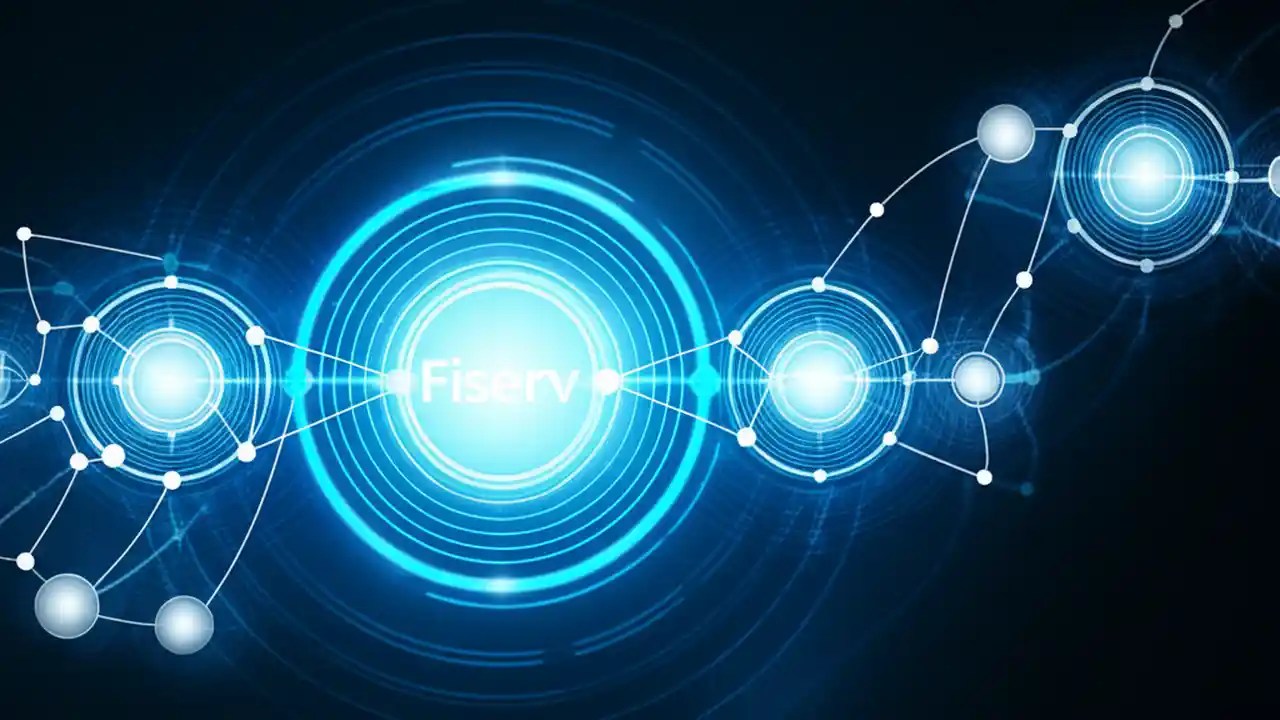 Fiserv