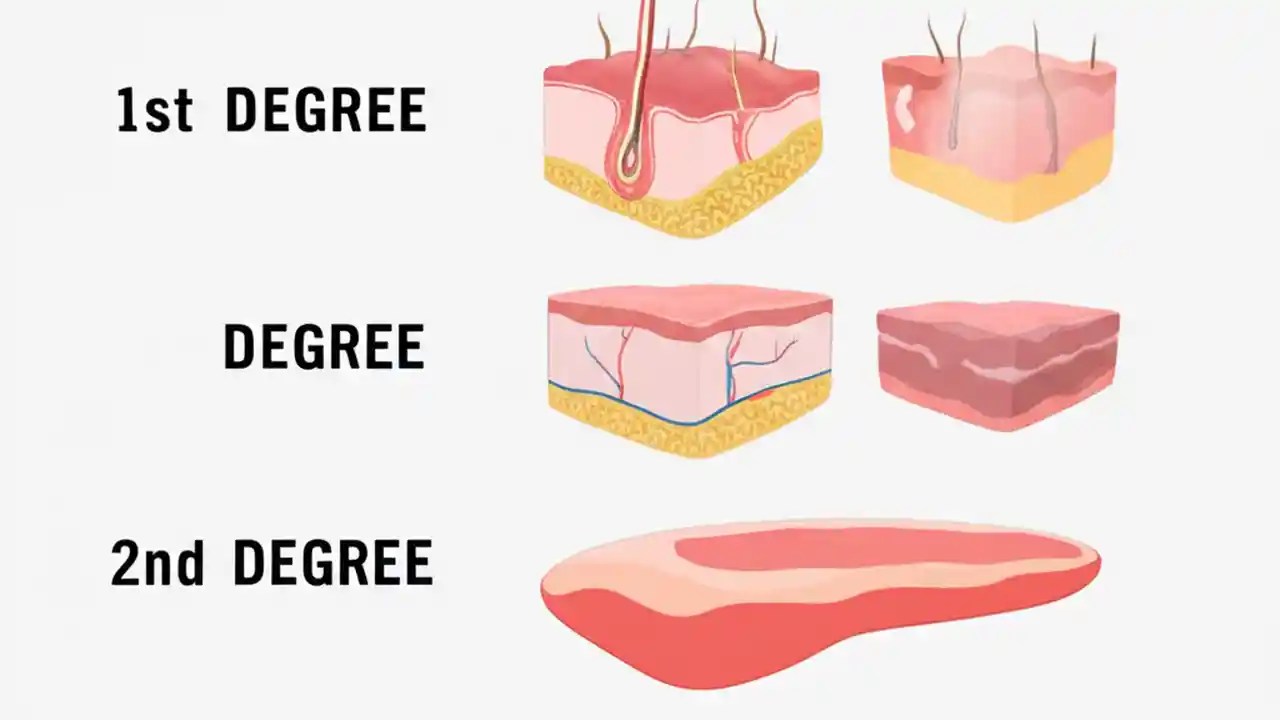 1st DEGREE

DEGREE

2nd DEGREE