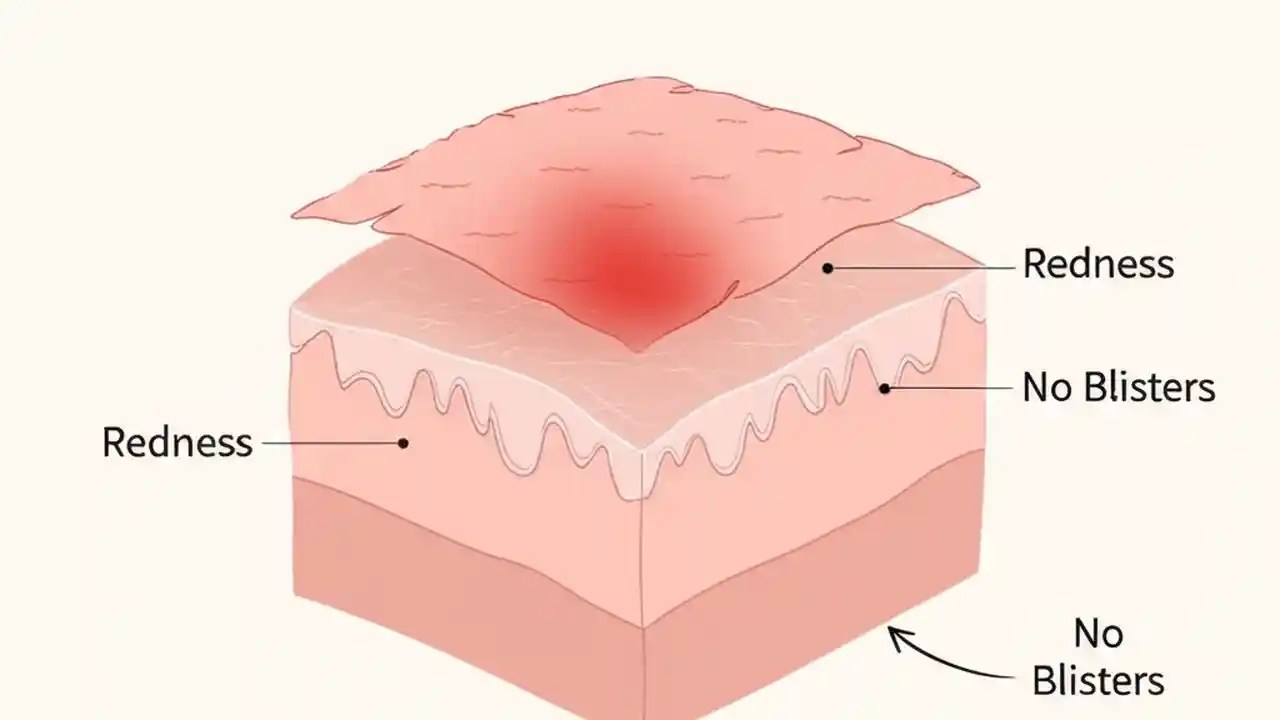 Redness

No Blisters

Redness

No
Blisters