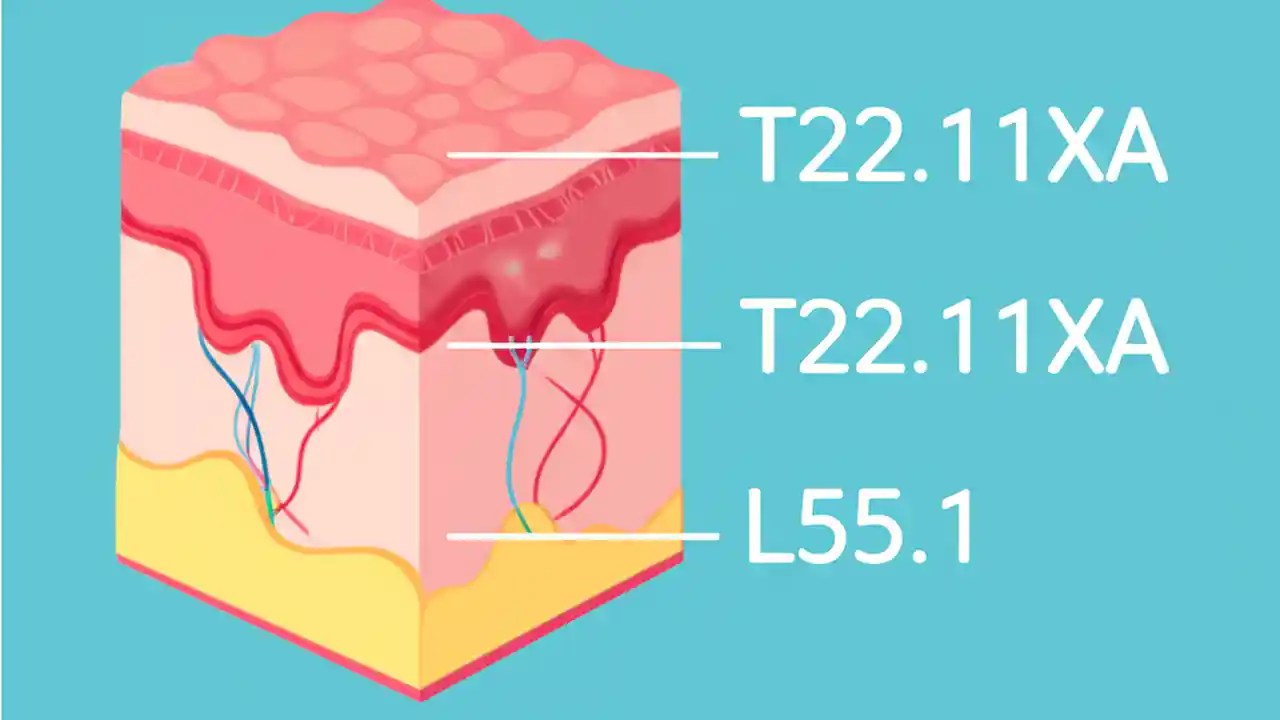 T22.11XA
T22.11XA
L55.1