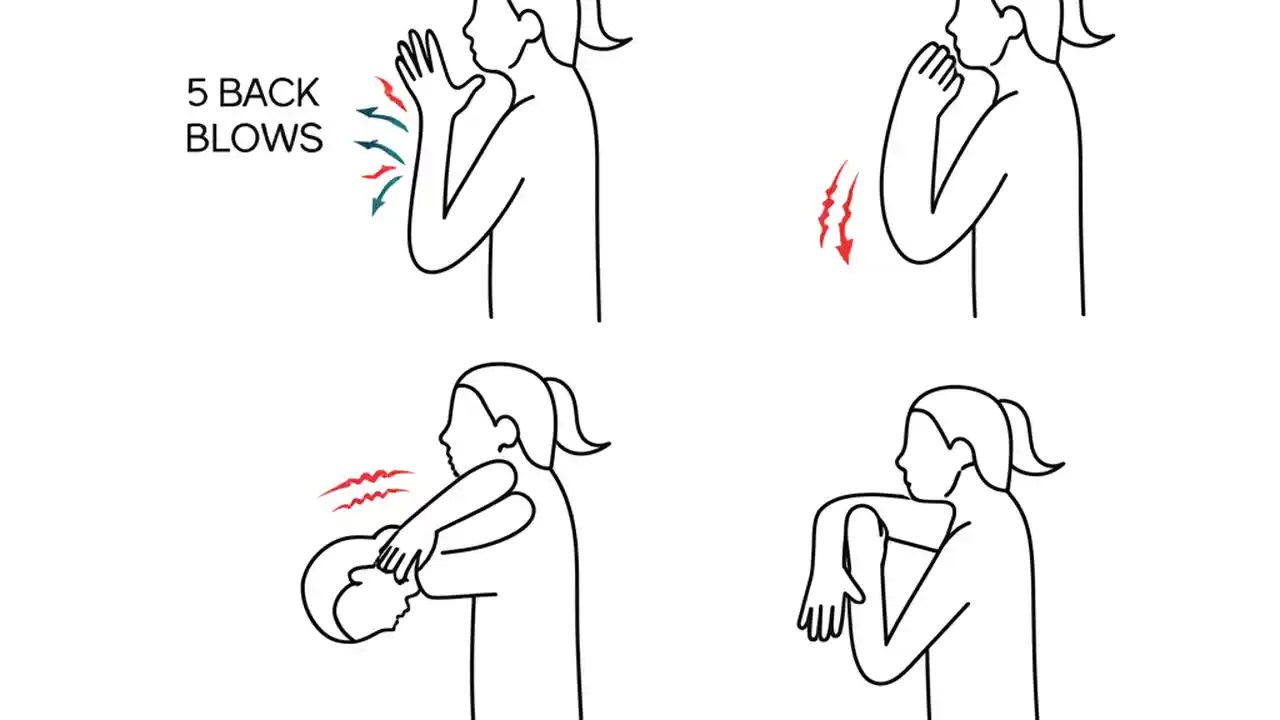 5 BACK
BLOWS