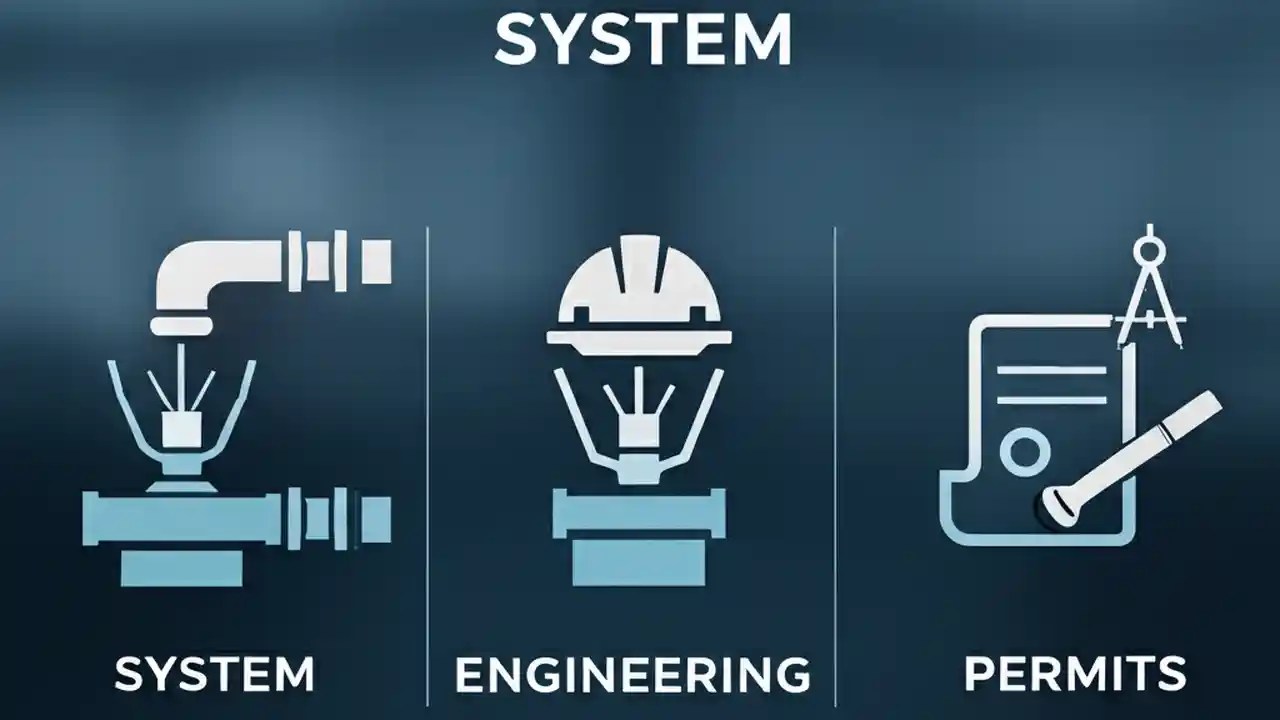 SYSTEM

SYSTEM

ENGINEERING

PERMITS