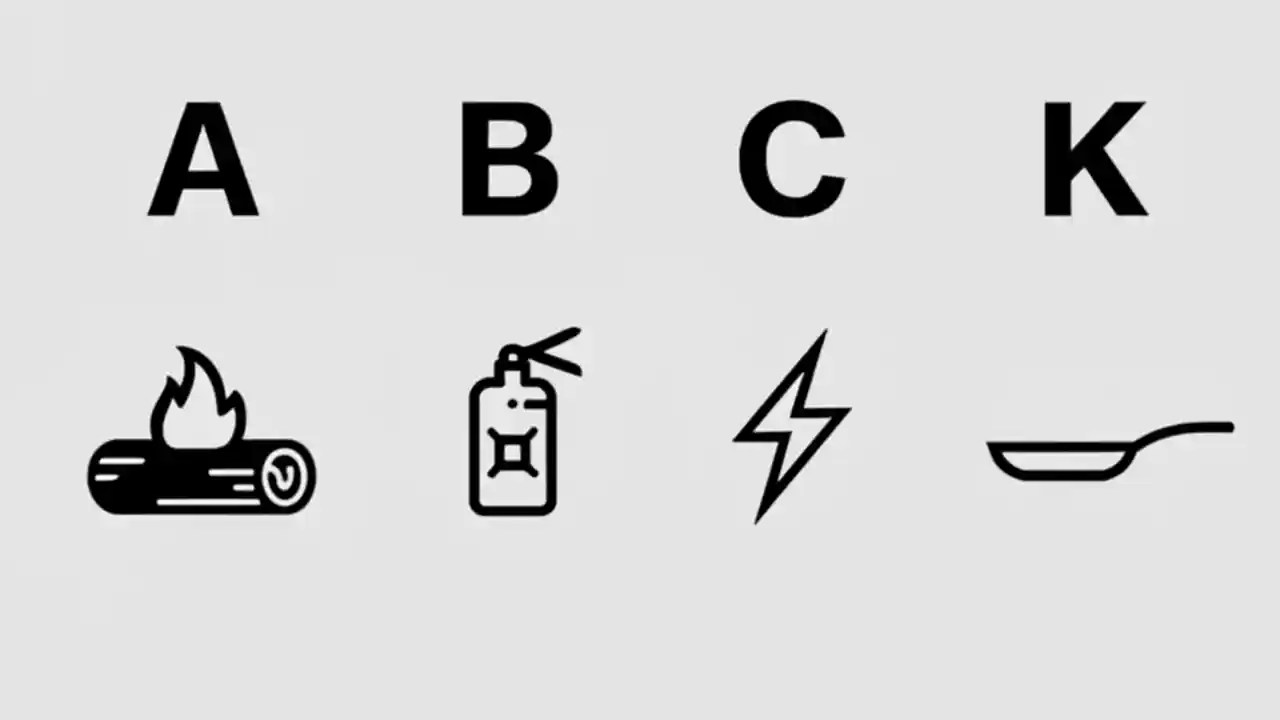 A B C K