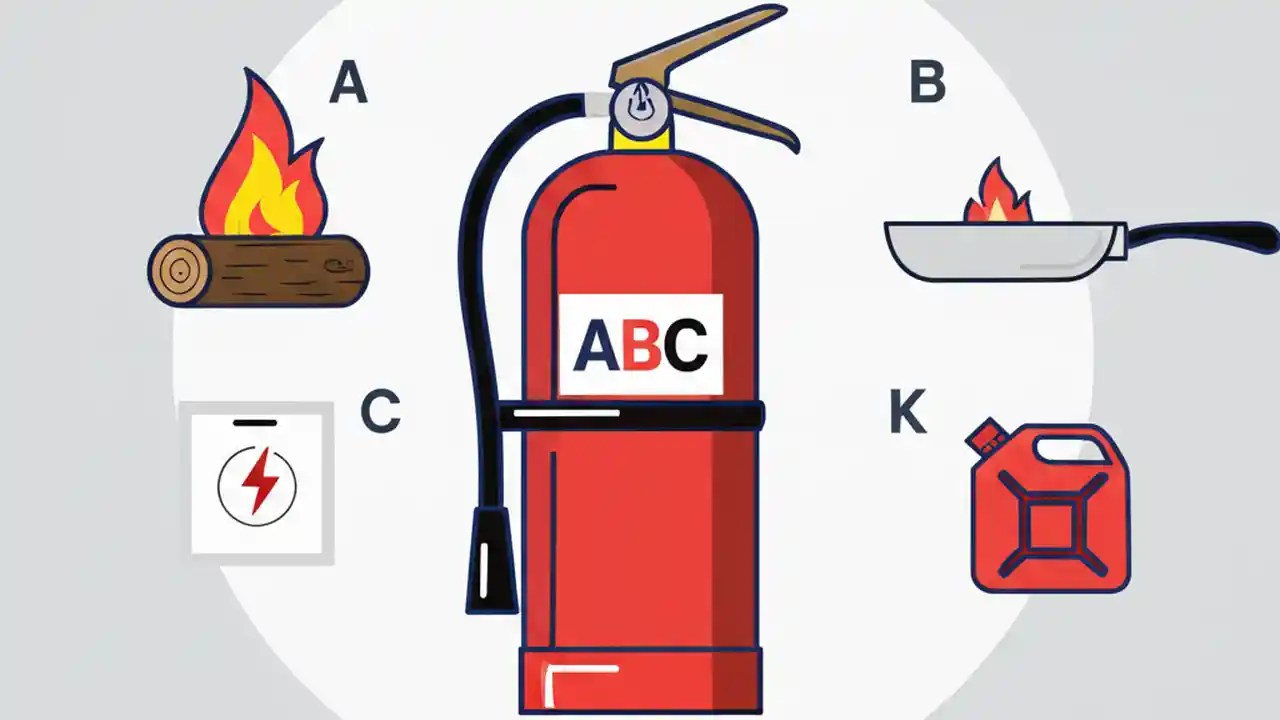 A

B

ABC

C

K