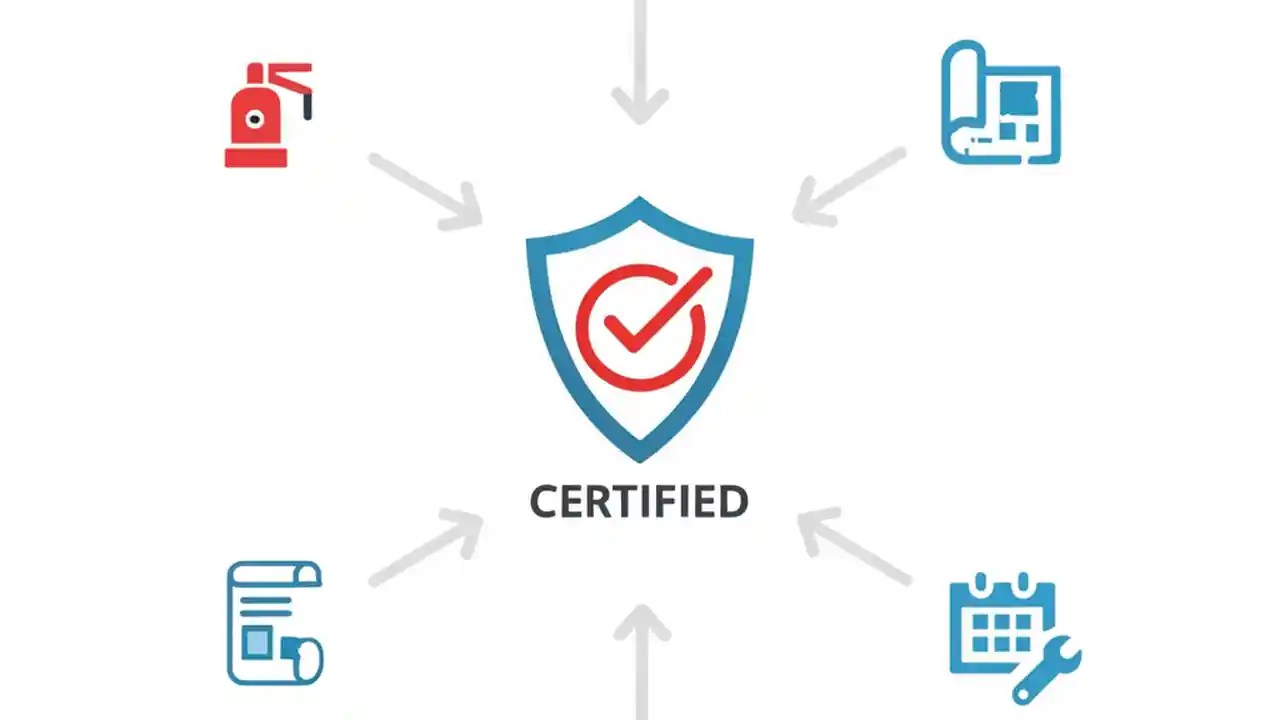 CERTIFIED