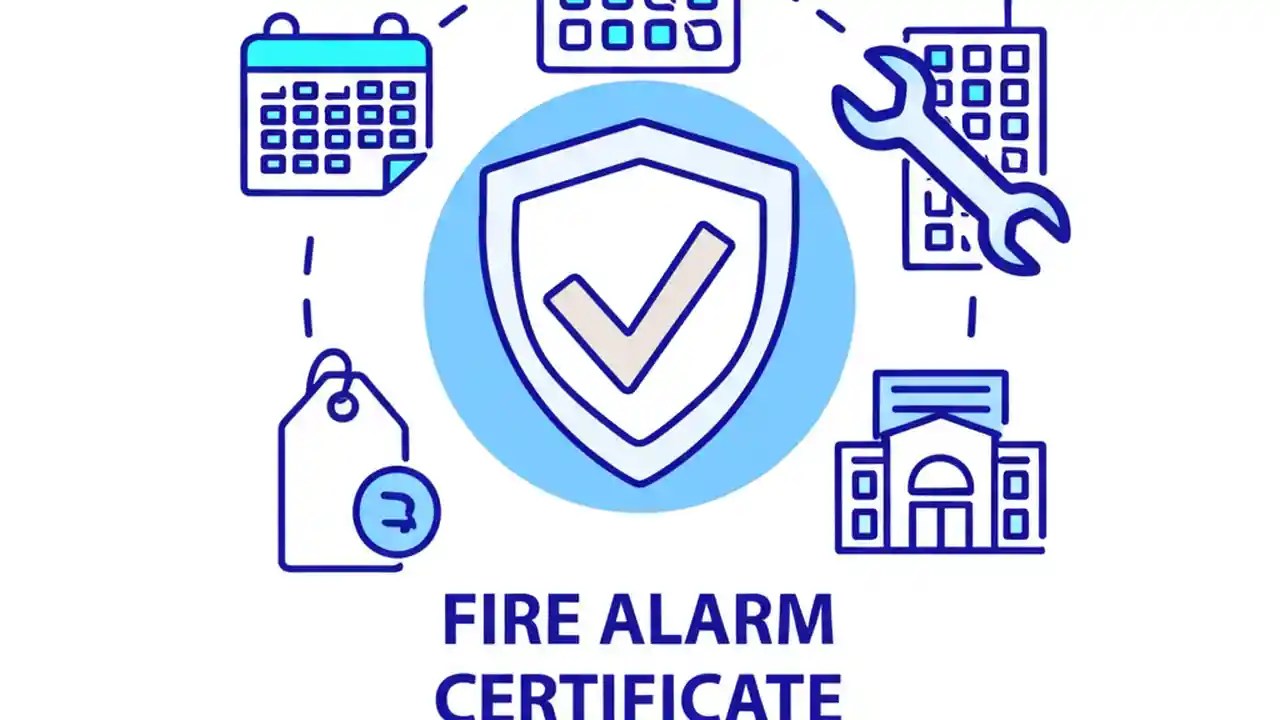 FIRE ALARM
CERTIFICATE