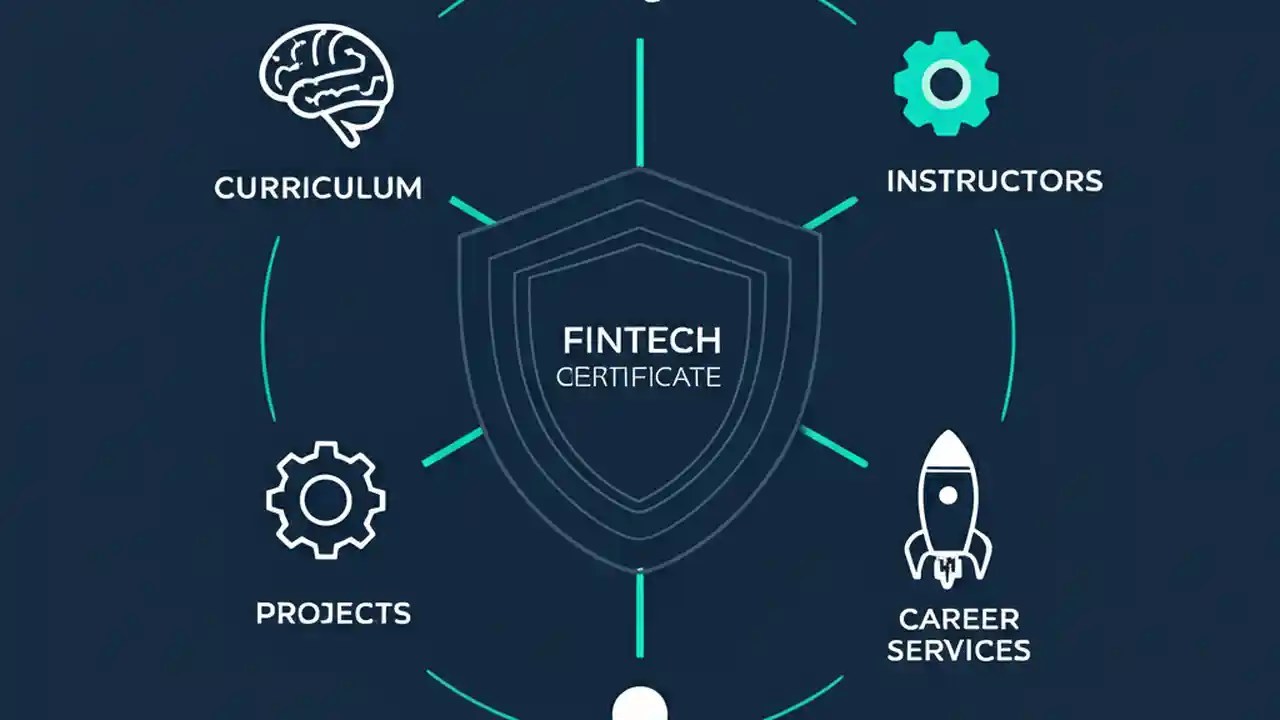 CURRICULUM

INSTRUCTORS

FINTECH
CERTIFICATE

PROJECTS

CAREER
SERVICES