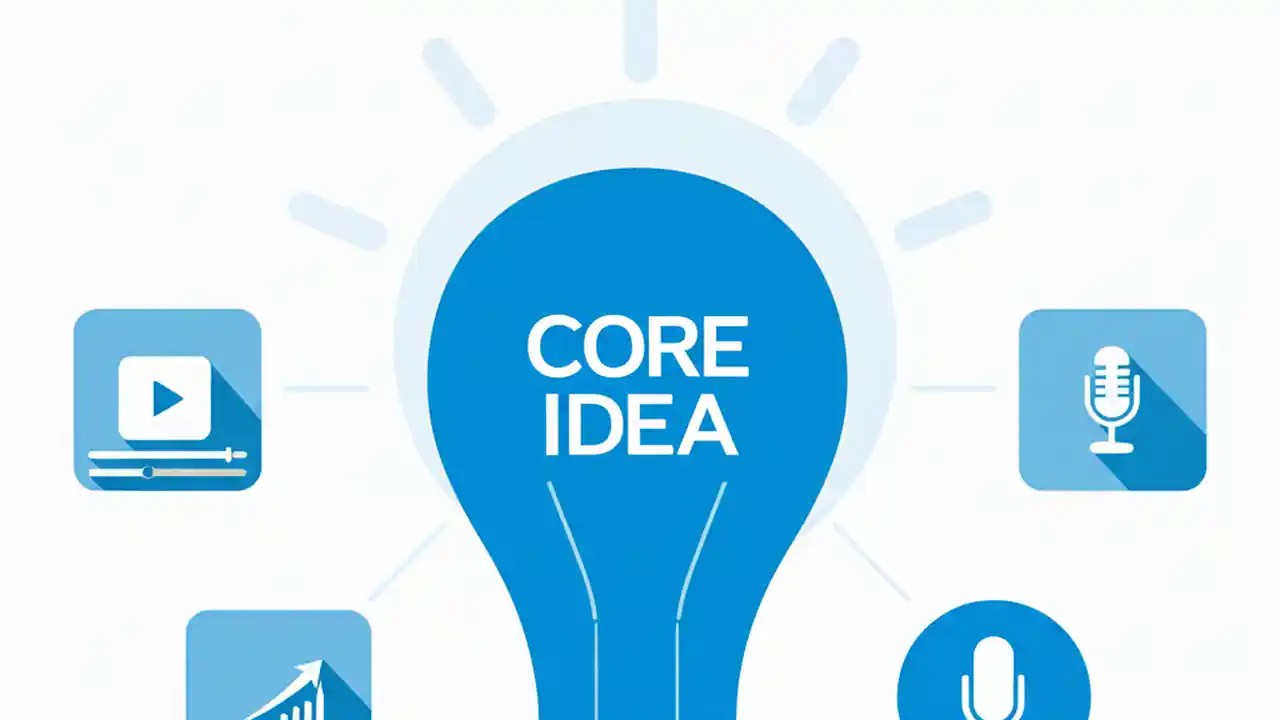 CORE
IDEA