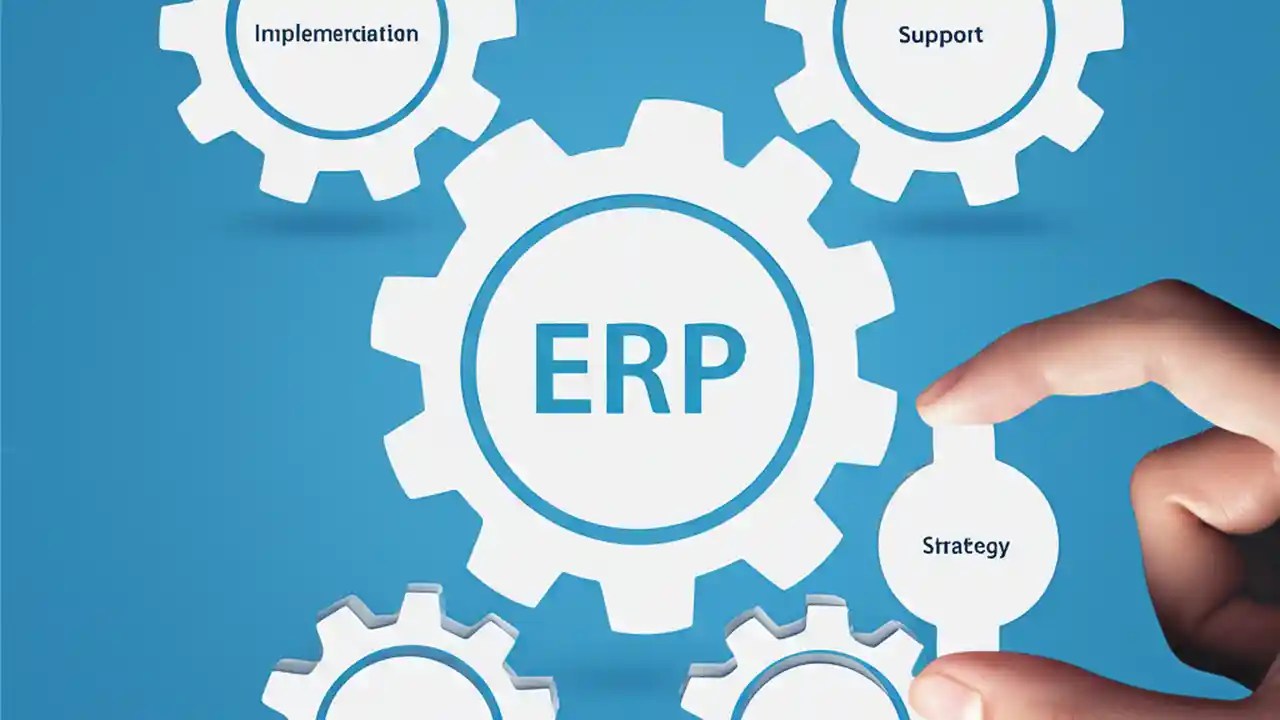 Implemerciation

Support

ERP

Strategy