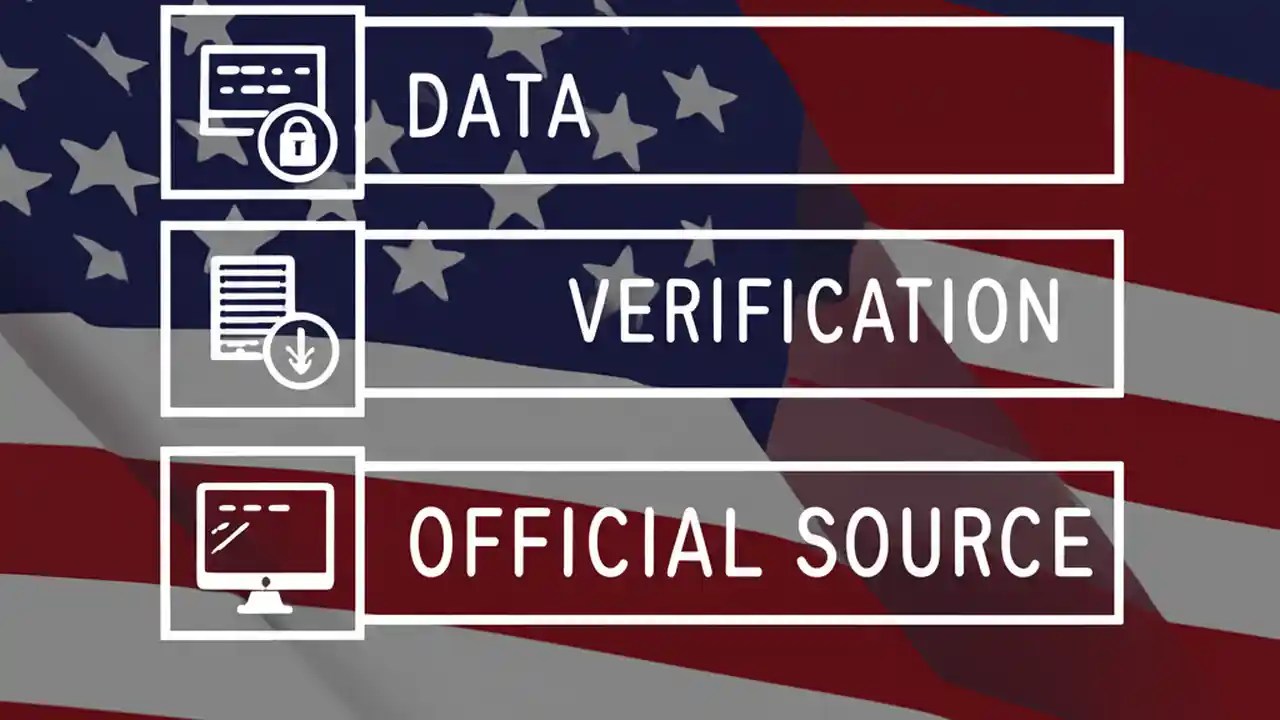 DATA

VERIFICATION

OFFICIAL SOURCE