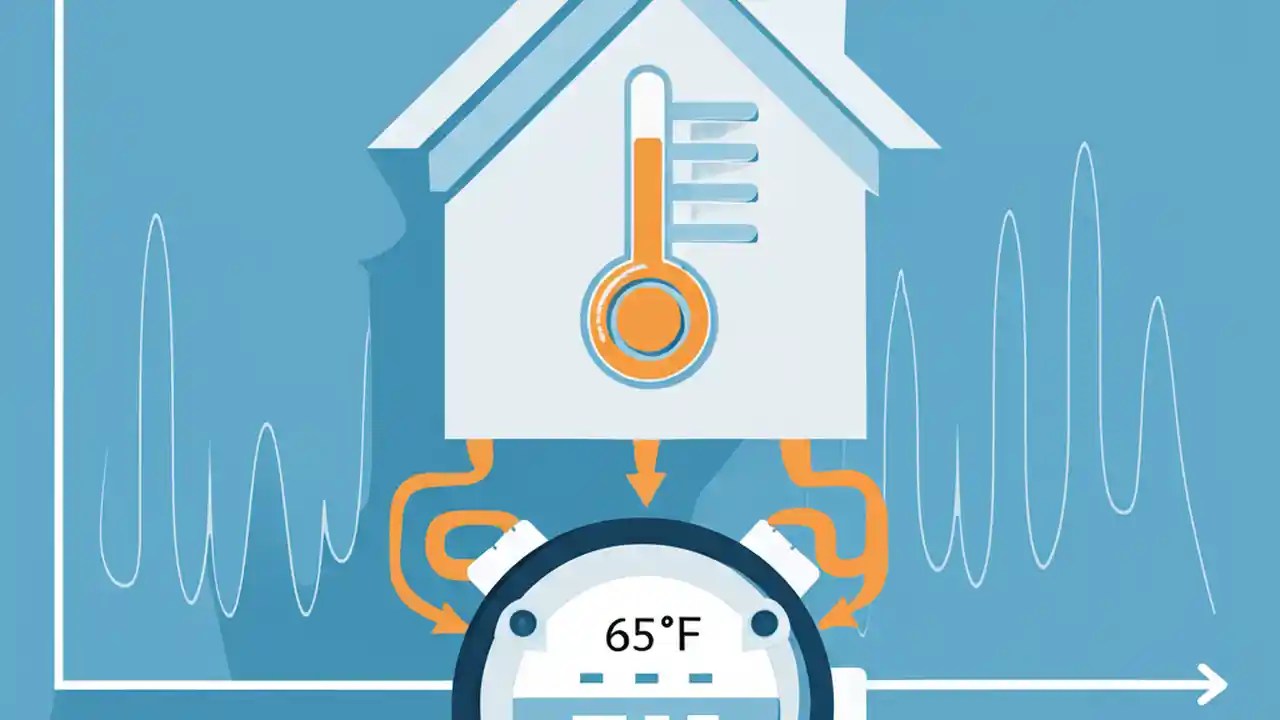 65°F