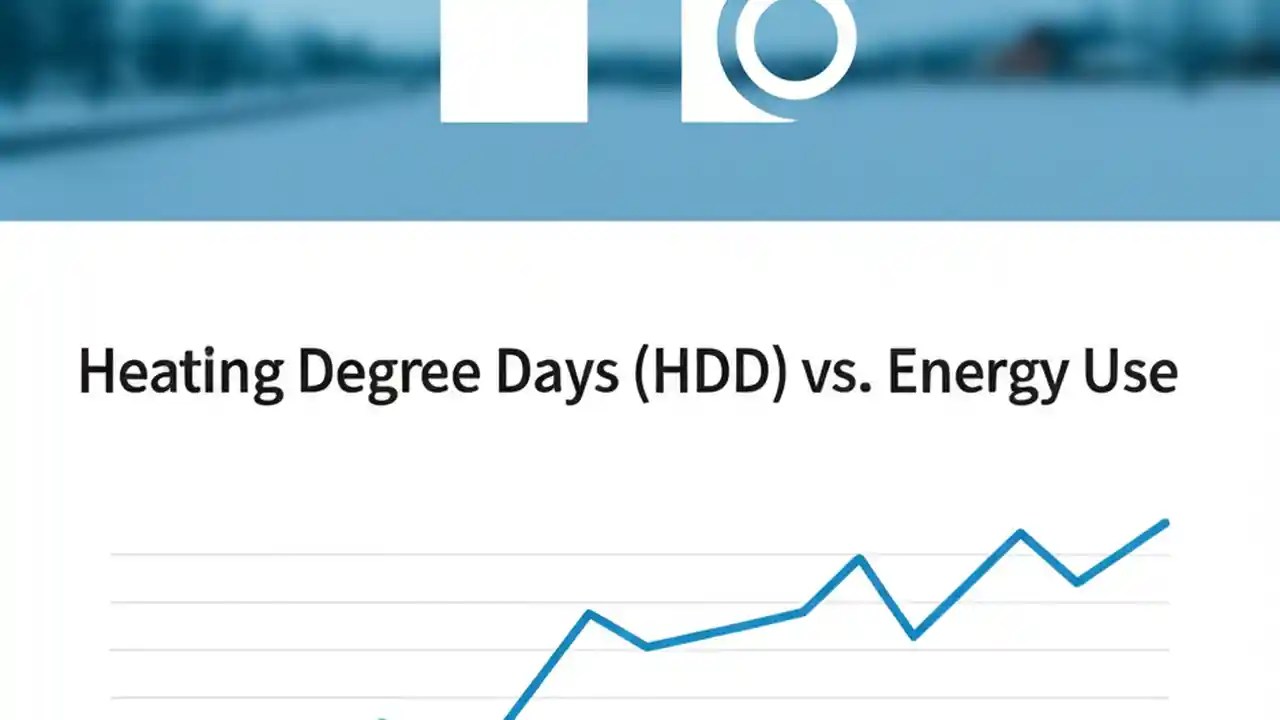 Heating Degree Days (HDD) vs. Energy Use