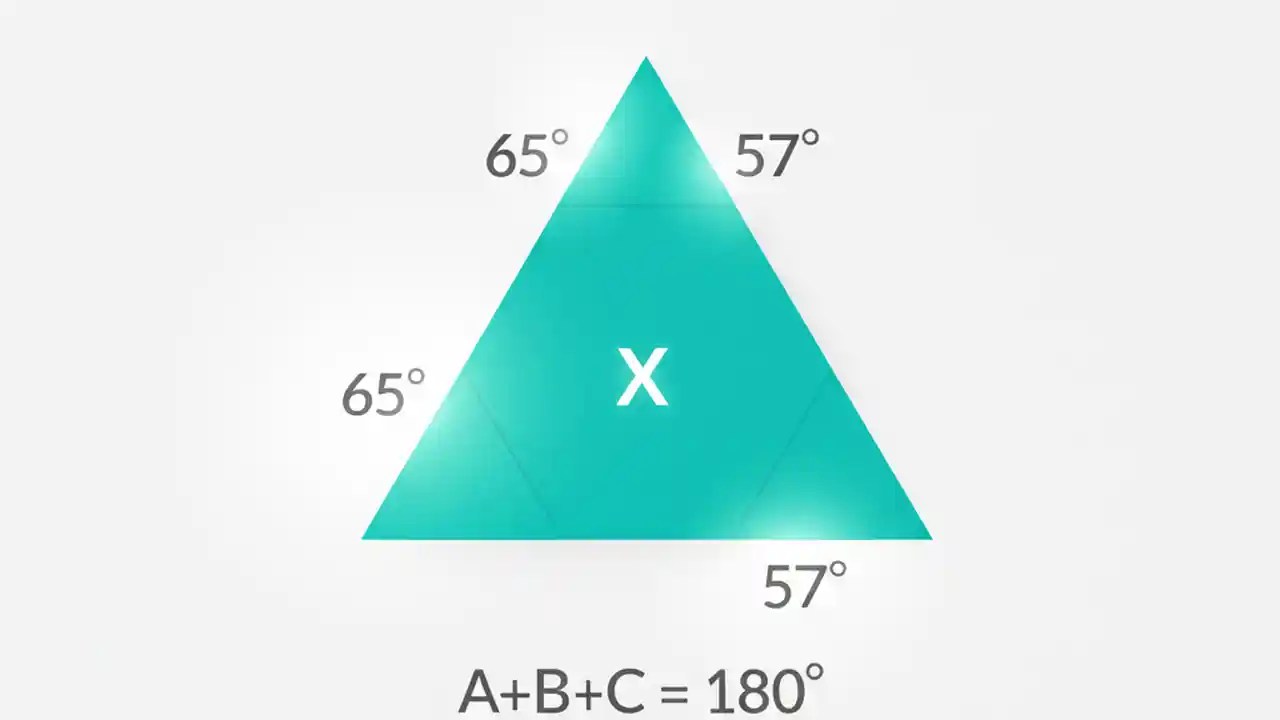 $65^\circ$ $57^\circ$

$65^\circ$ X

$57^\circ$

$A+B+C = 180^\circ$