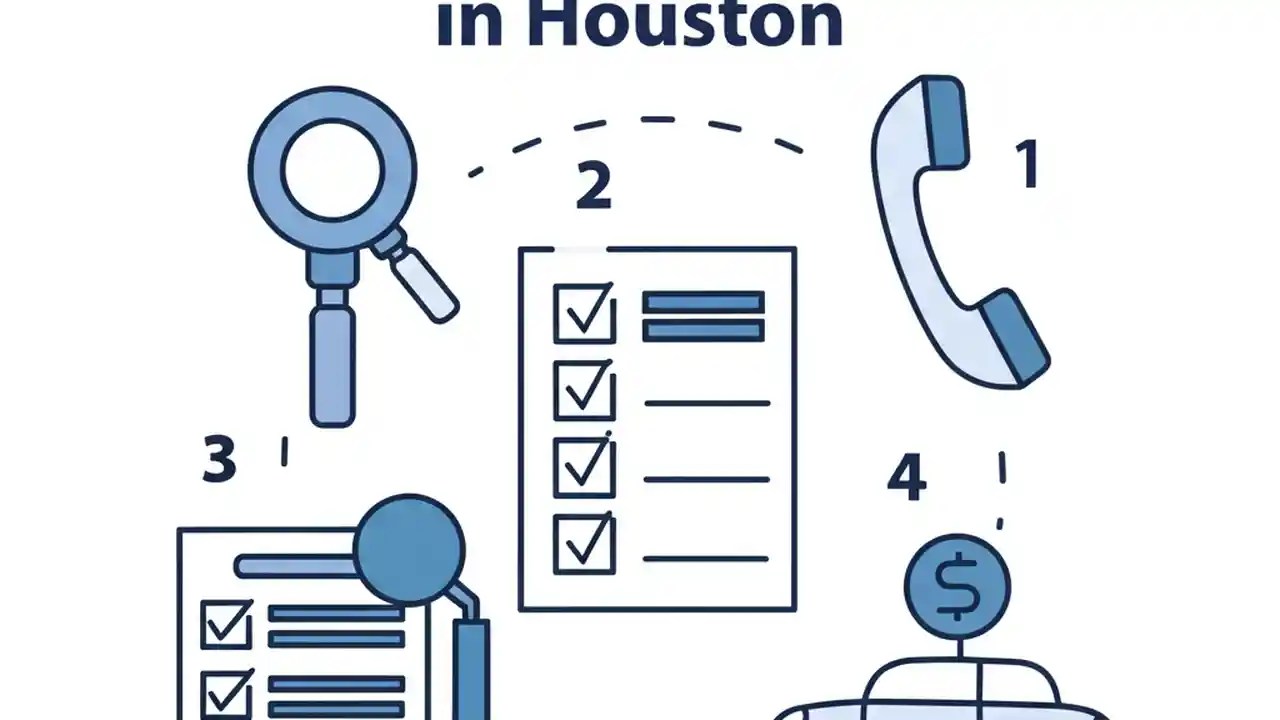 in Houston

2

1

3

4

$