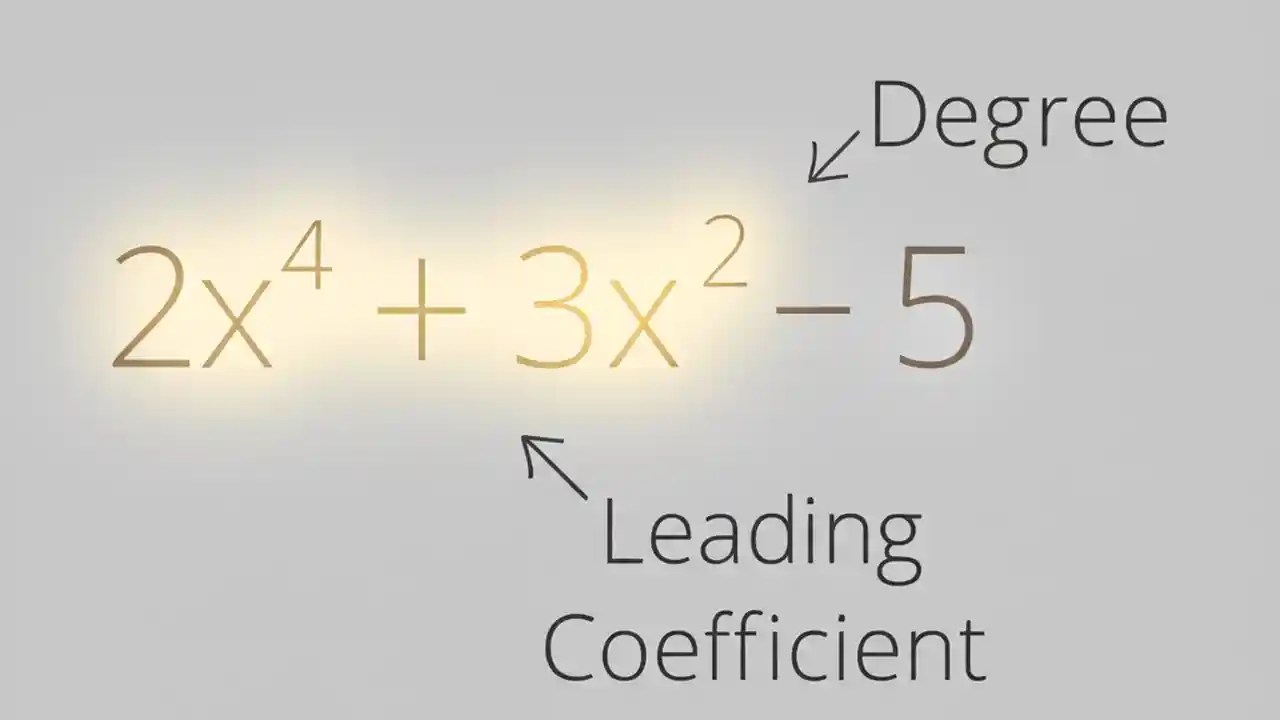 Degree

$2x^4 + 3x^2 - 5$

Leading Coefficient