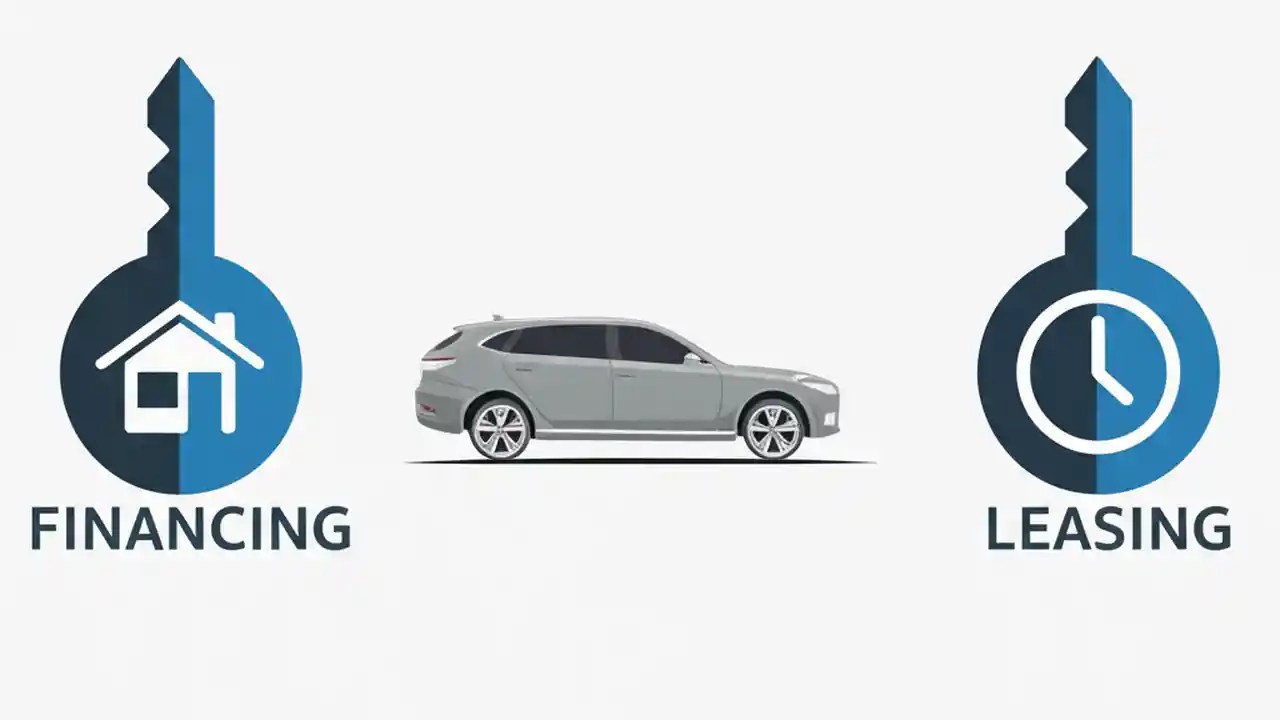 FINANCING

LEASING