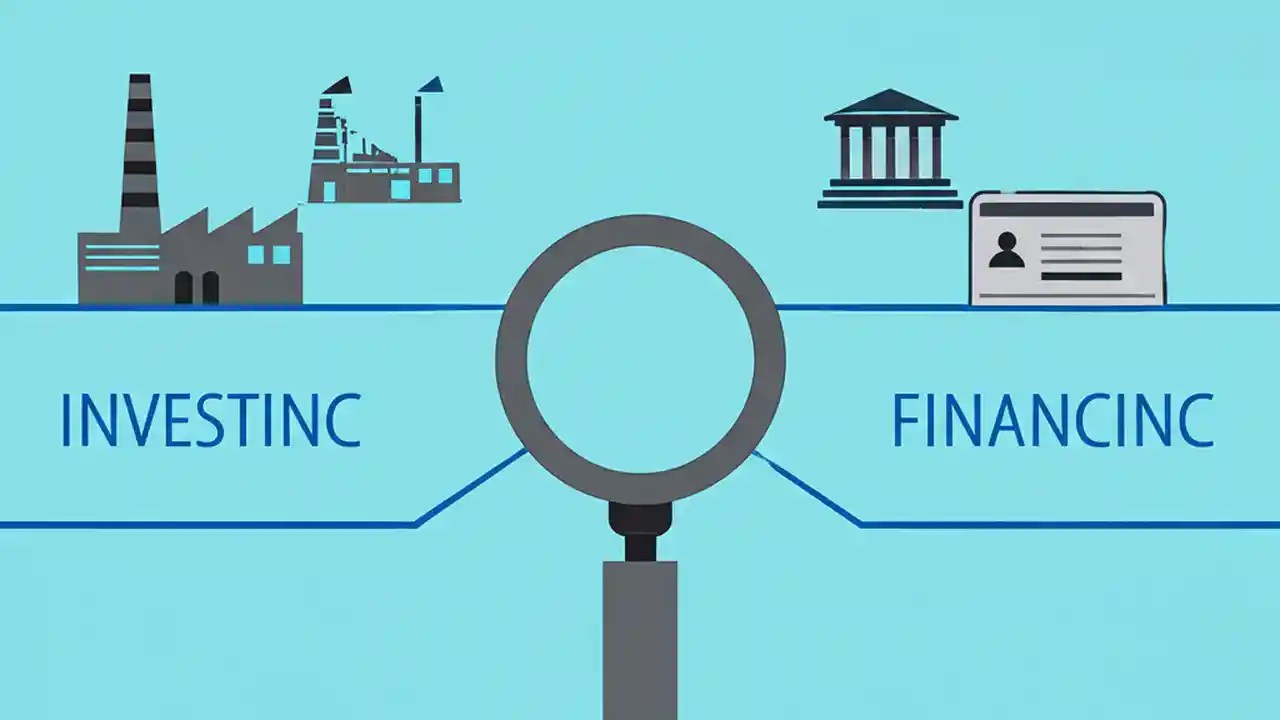 INVESTINC

FINANCINC