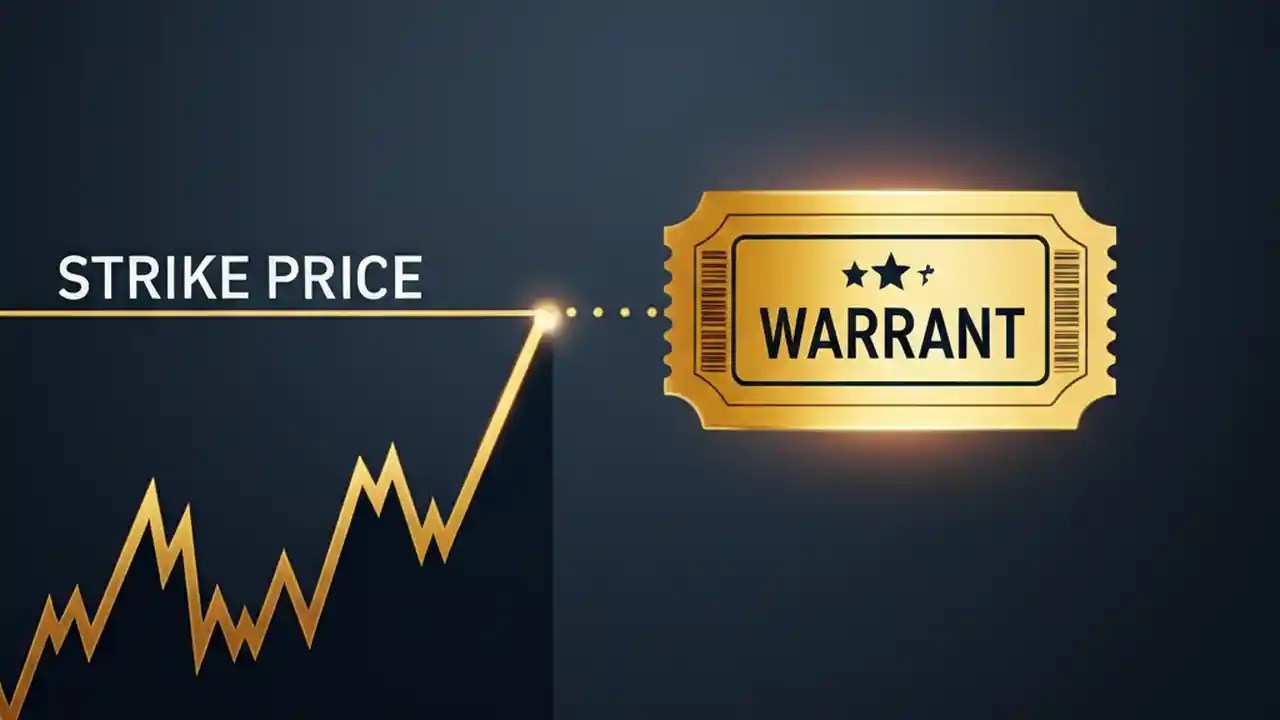 STRIKE PRICE

WARRANT