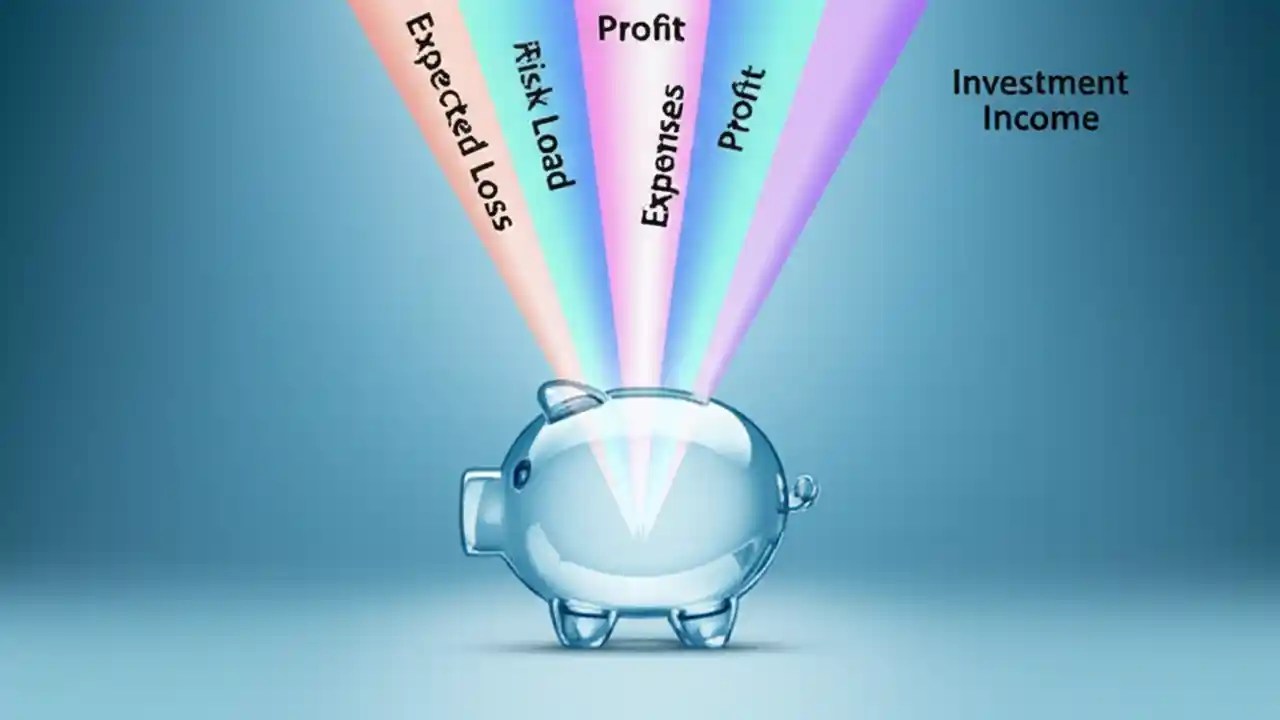 Expected Loss

Risk Load

Profit

Expenses

Profit

Investment Income