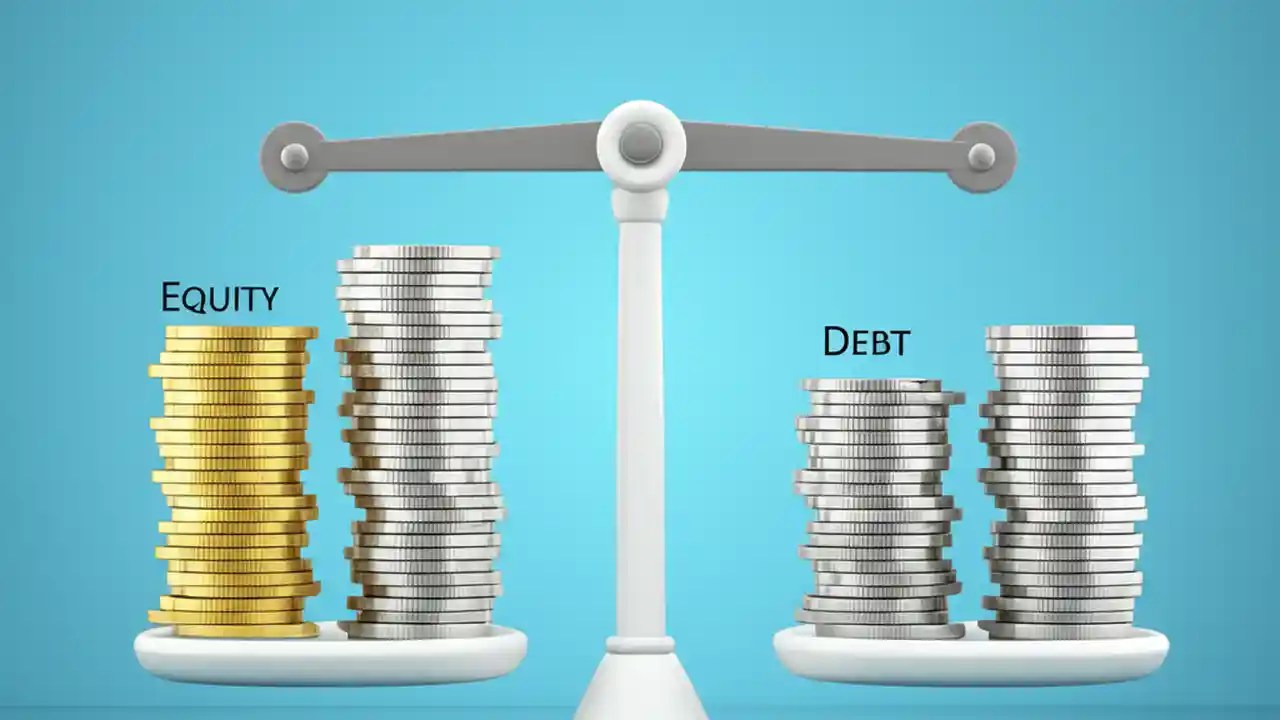 EQUITY

DEBT