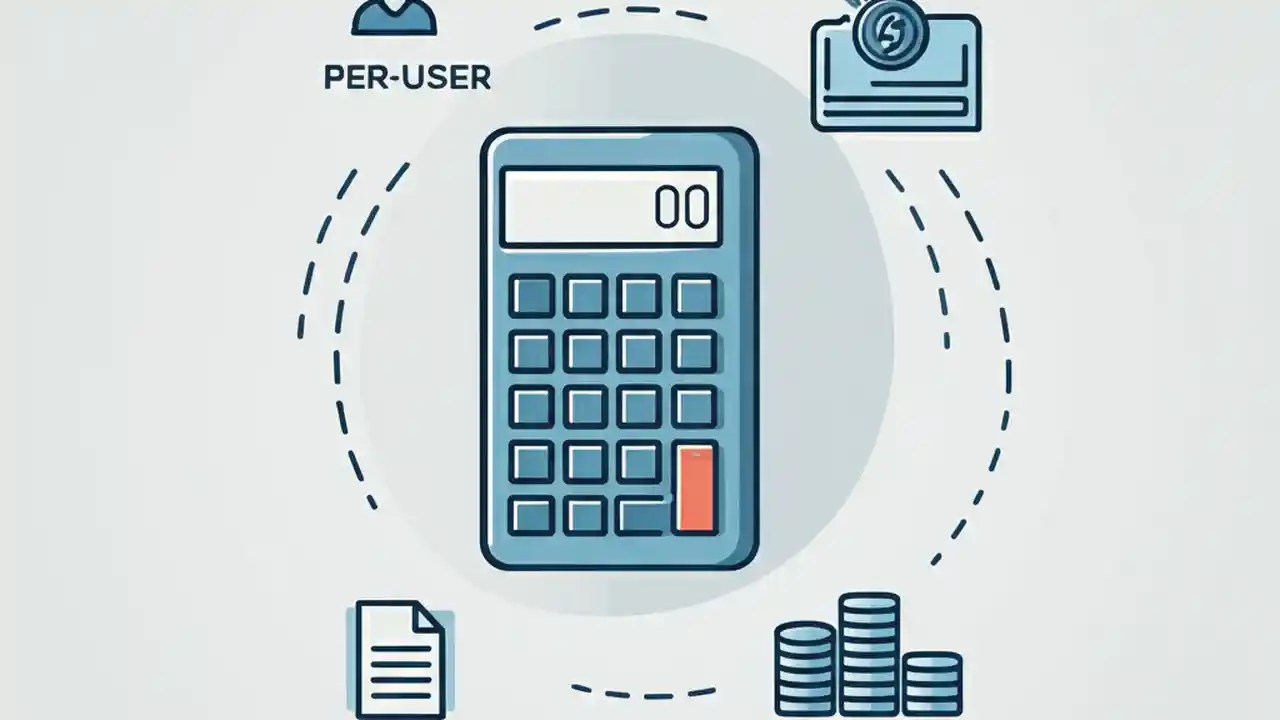 PER-USER

00