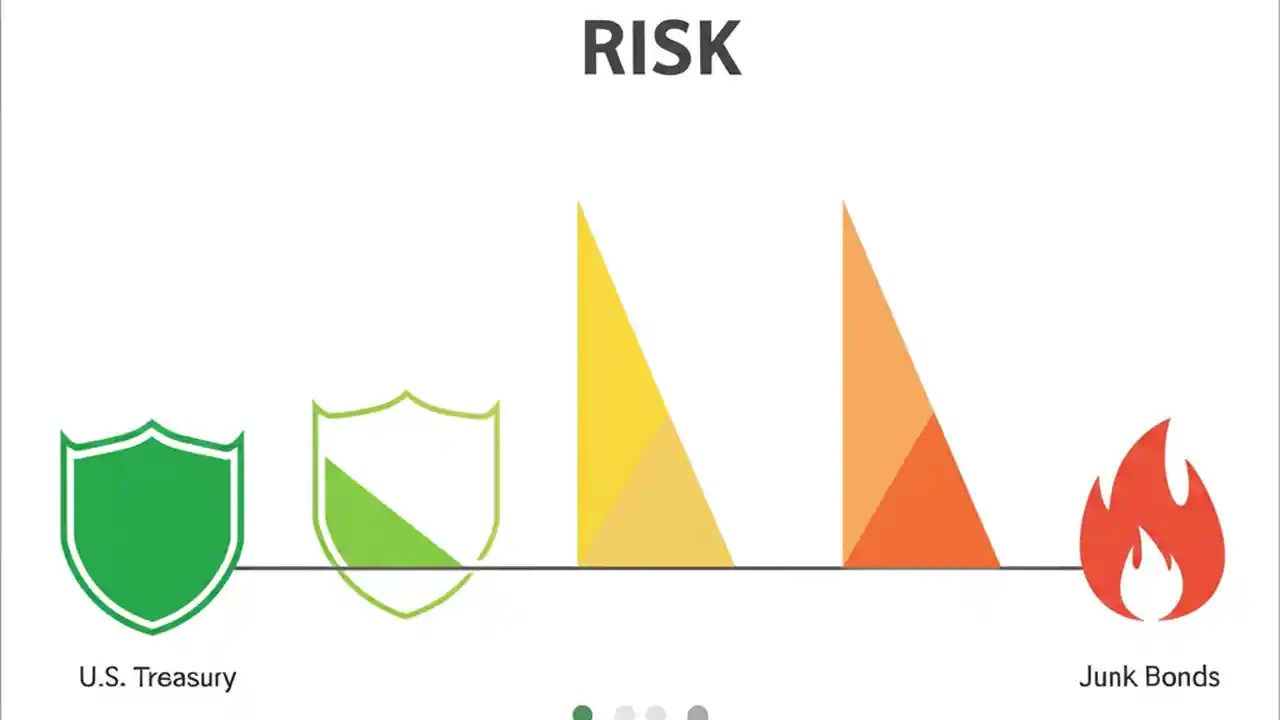 RISK

U.S. Treasury

Junk Bonds