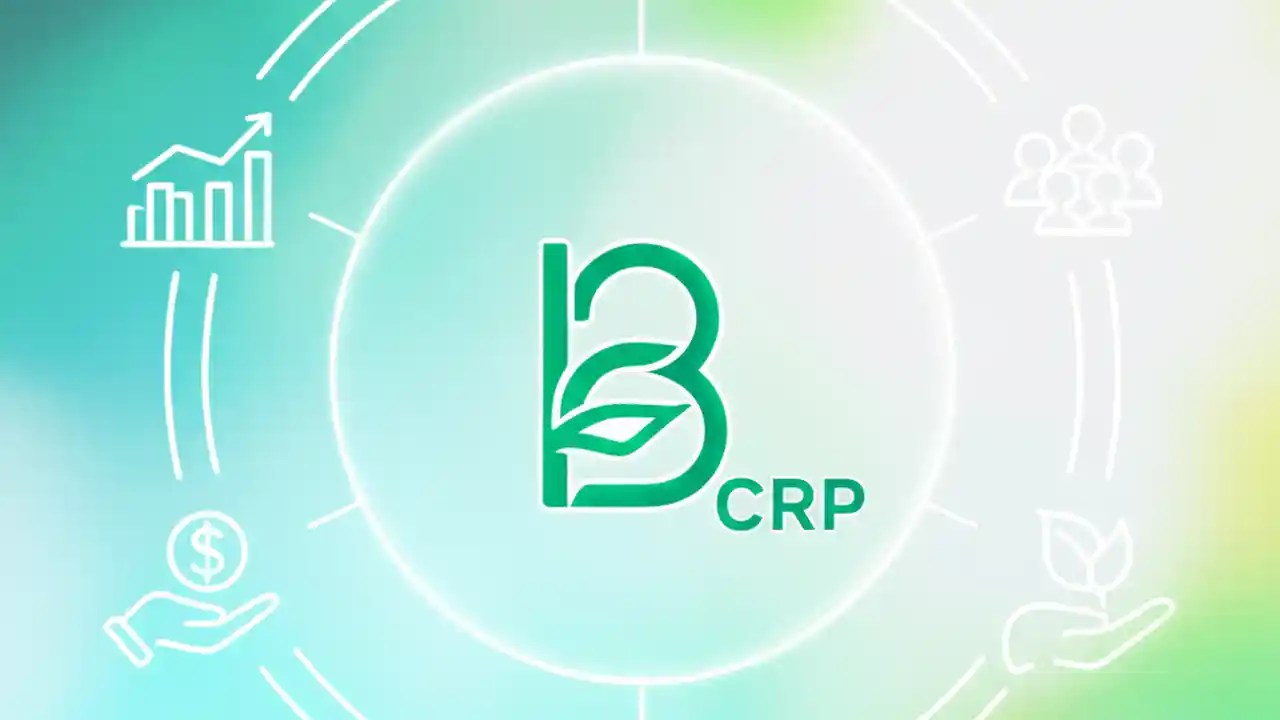 B CRP

$