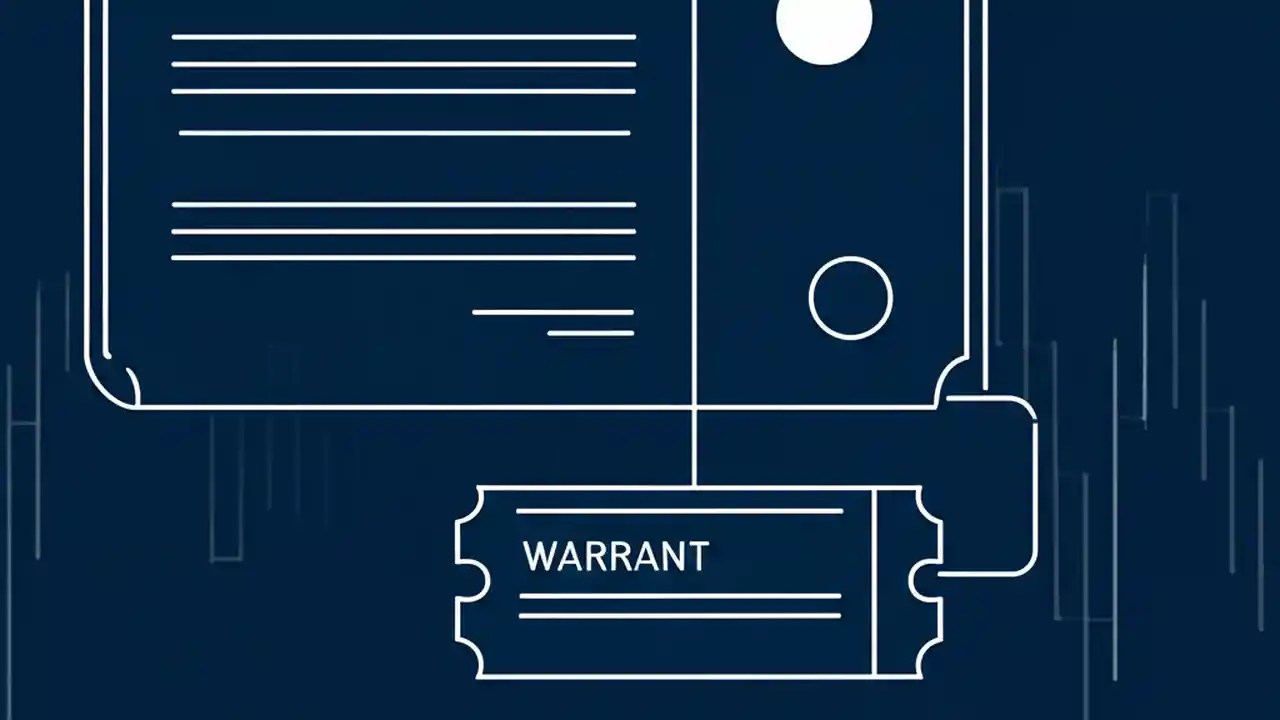 WARRANT