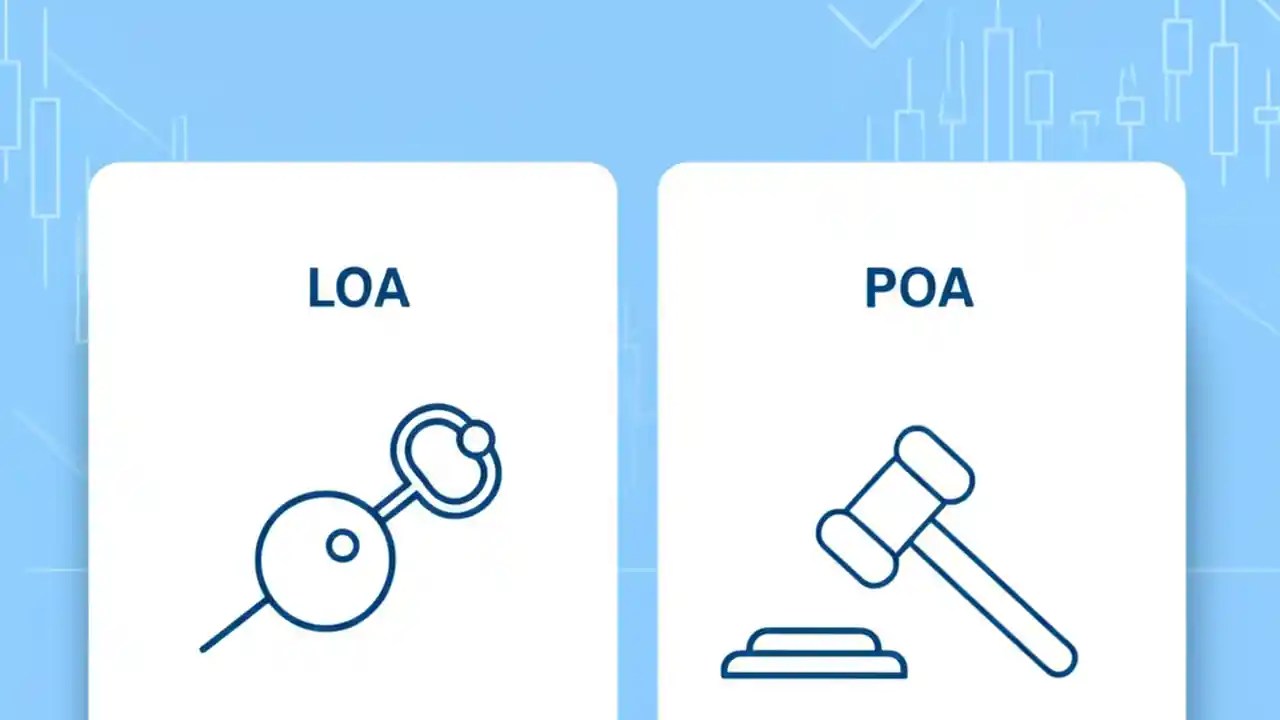 LOA

POA