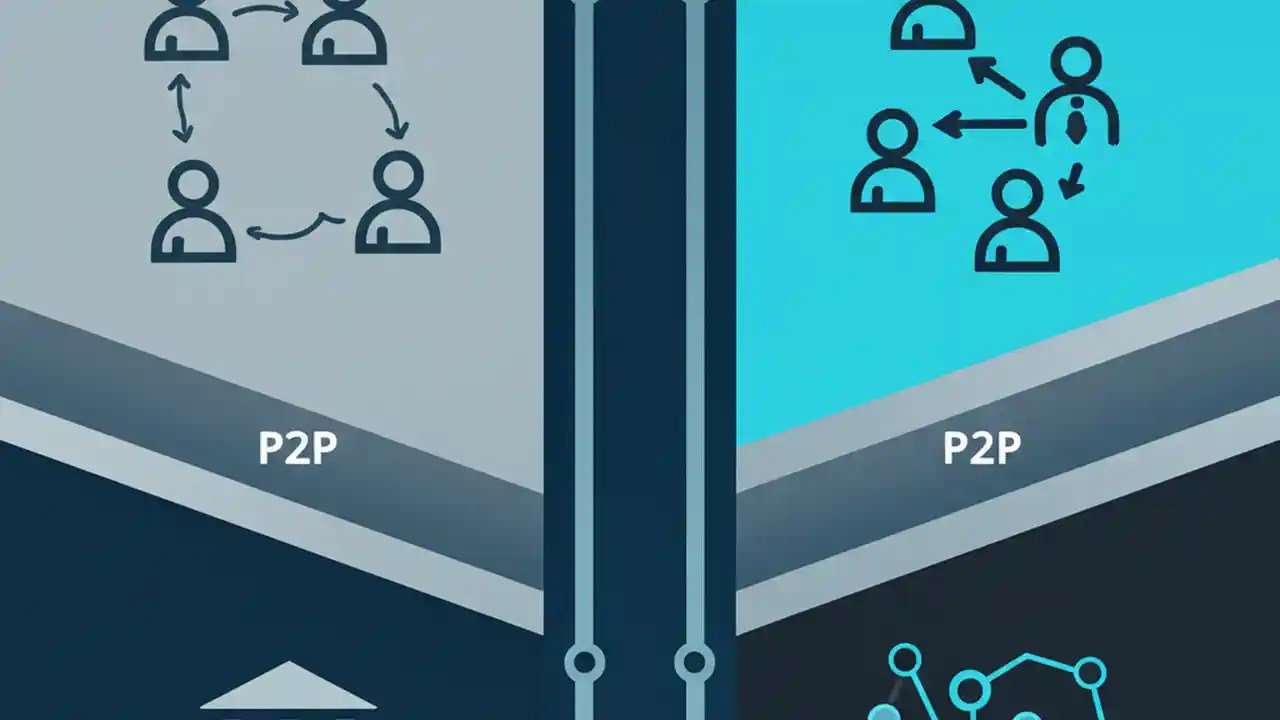 P2P

P2P