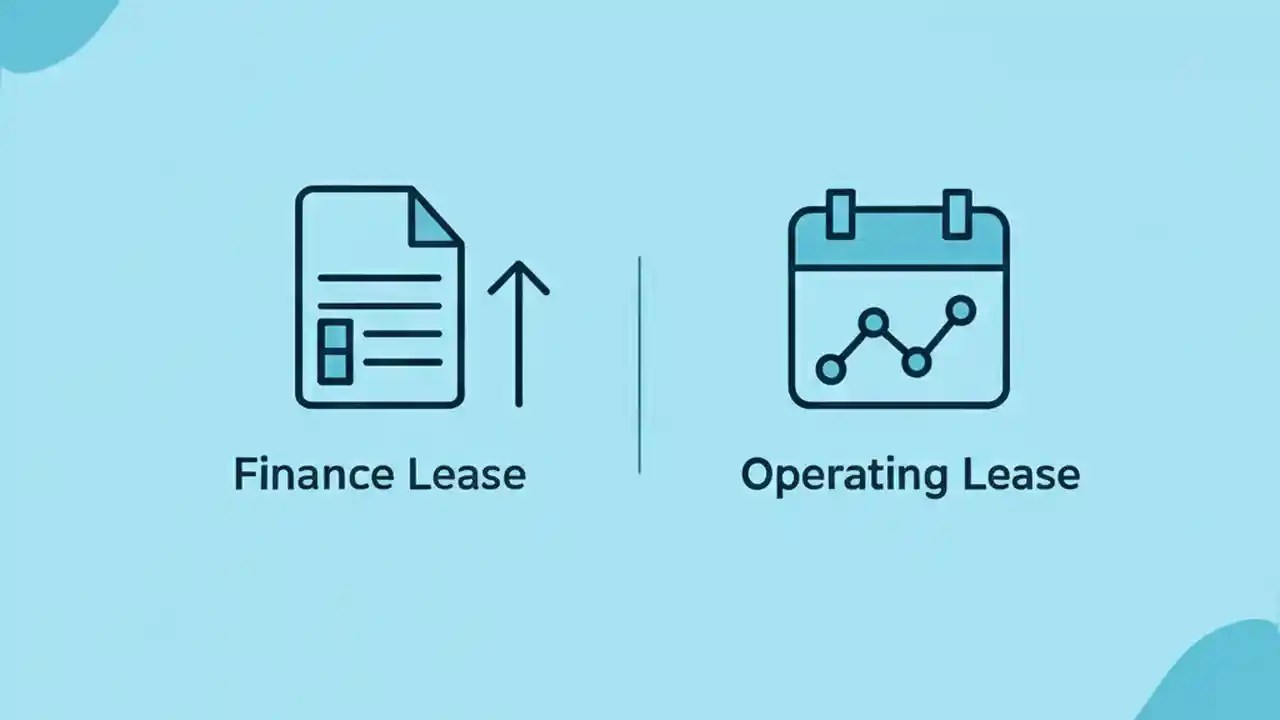 Finance Lease

Operating Lease