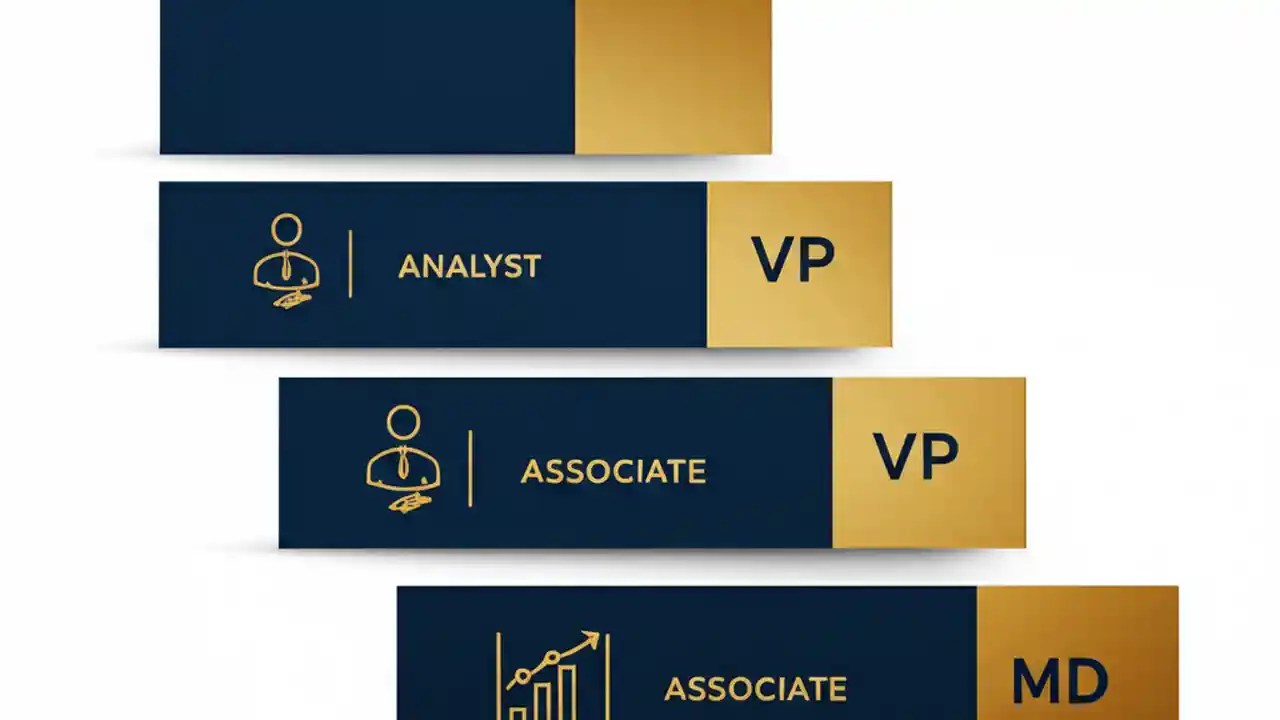 ANALYST

VP

ASSOCIATE

VP

ASSOCIATE

MD