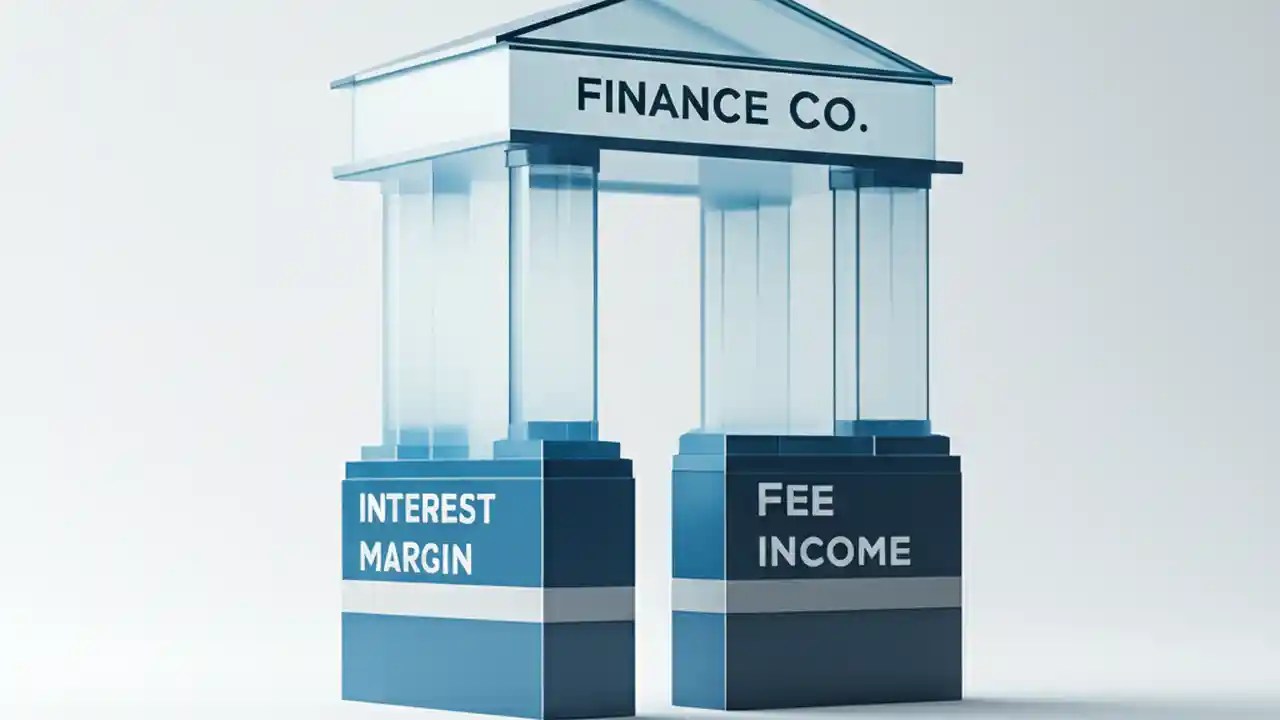 FINANCE CO.

INTEREST MARGIN

FEE INCOME