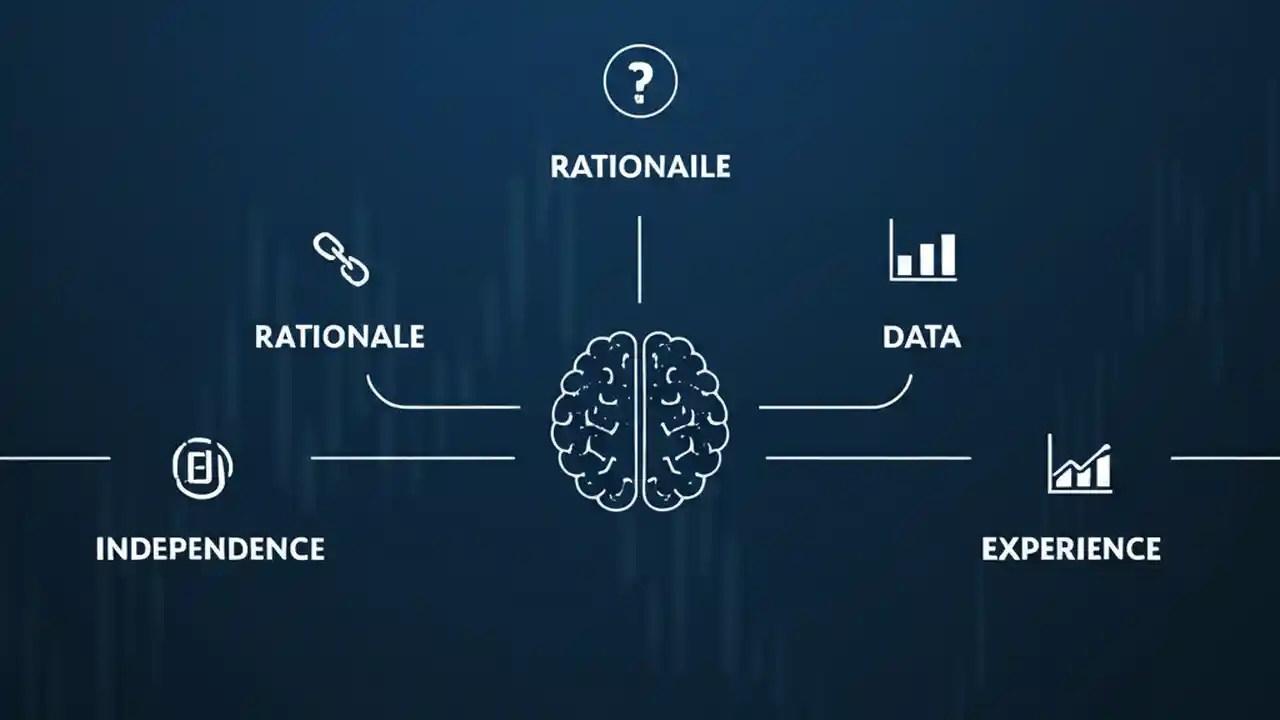 ?

RATIONAILE

RATIONALE

DATA

INDEPENDENCE

EXPERIENCE