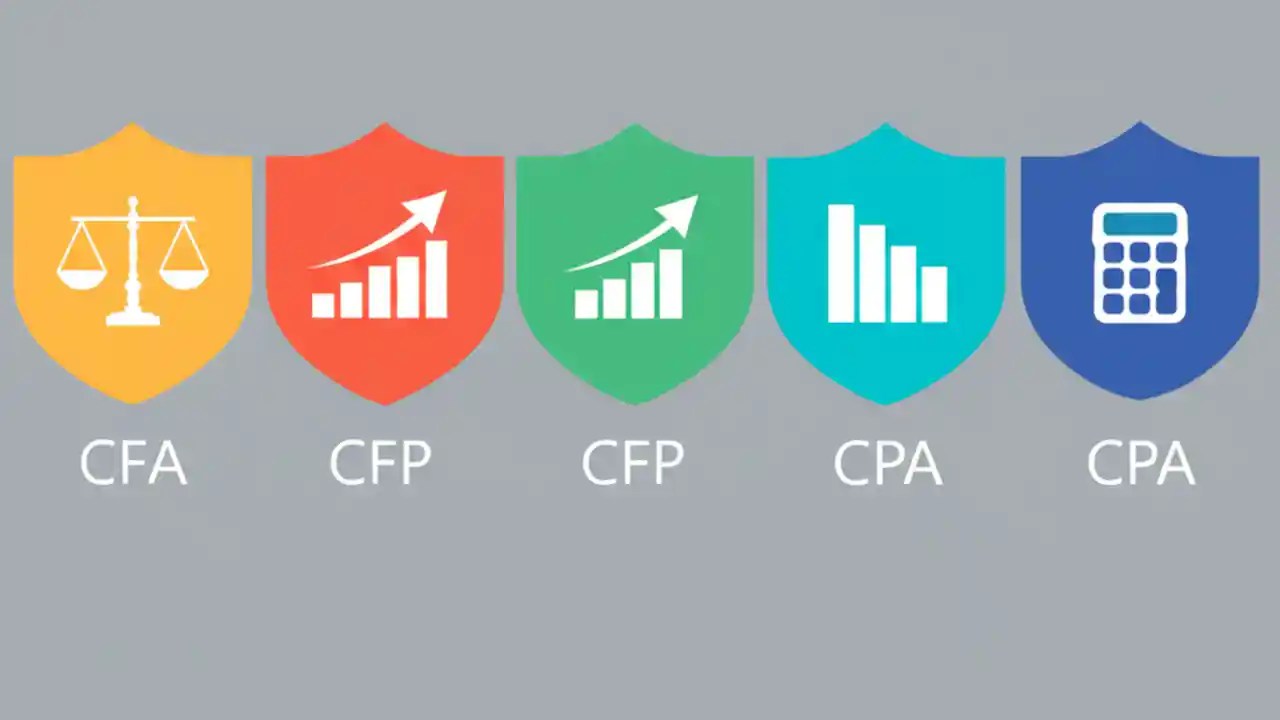 CFA CFP CFP CPA CPA