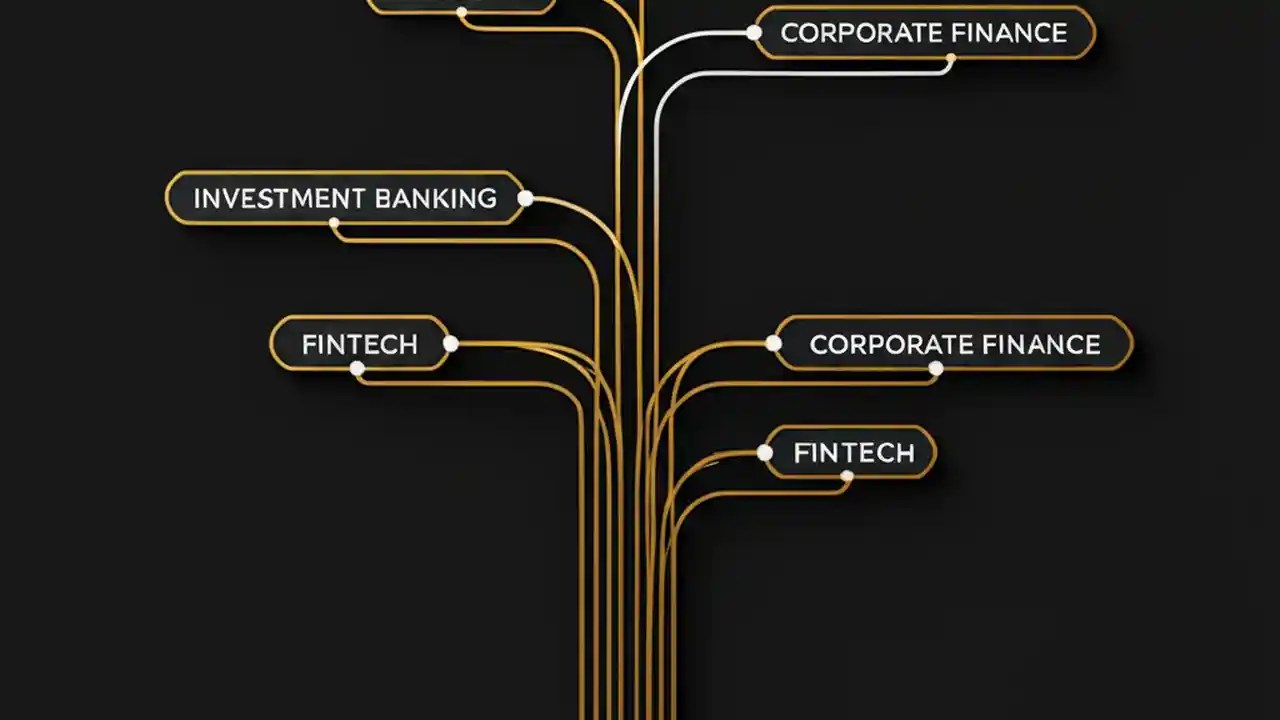 CORPORATE FINANCE

INVESTMENT BANKING

FINTECH

CORPORATE FINANCE

FINTECH